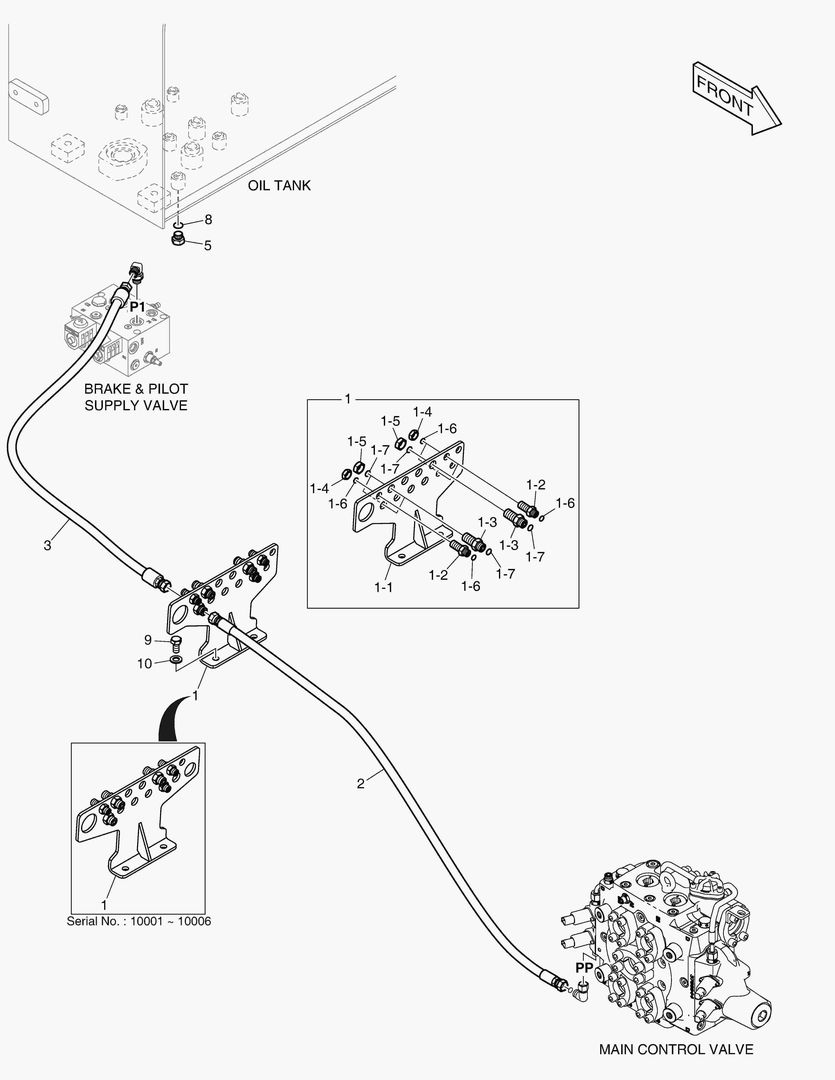 FRONT

OIL TANK

8
5

P1

BRAKE & PILOT SUPPLY VALVE

1
1-5
1-4
1-6
1-5
1-7
1-7
1-4
1-6
1-2
1-6
1-3
1-3
1-7
1-2
1-7
1-1
1-6

3

9
10

1

2

1

Serial No. : 10001 ~ 10006

PP

MAIN CONTROL VALVE