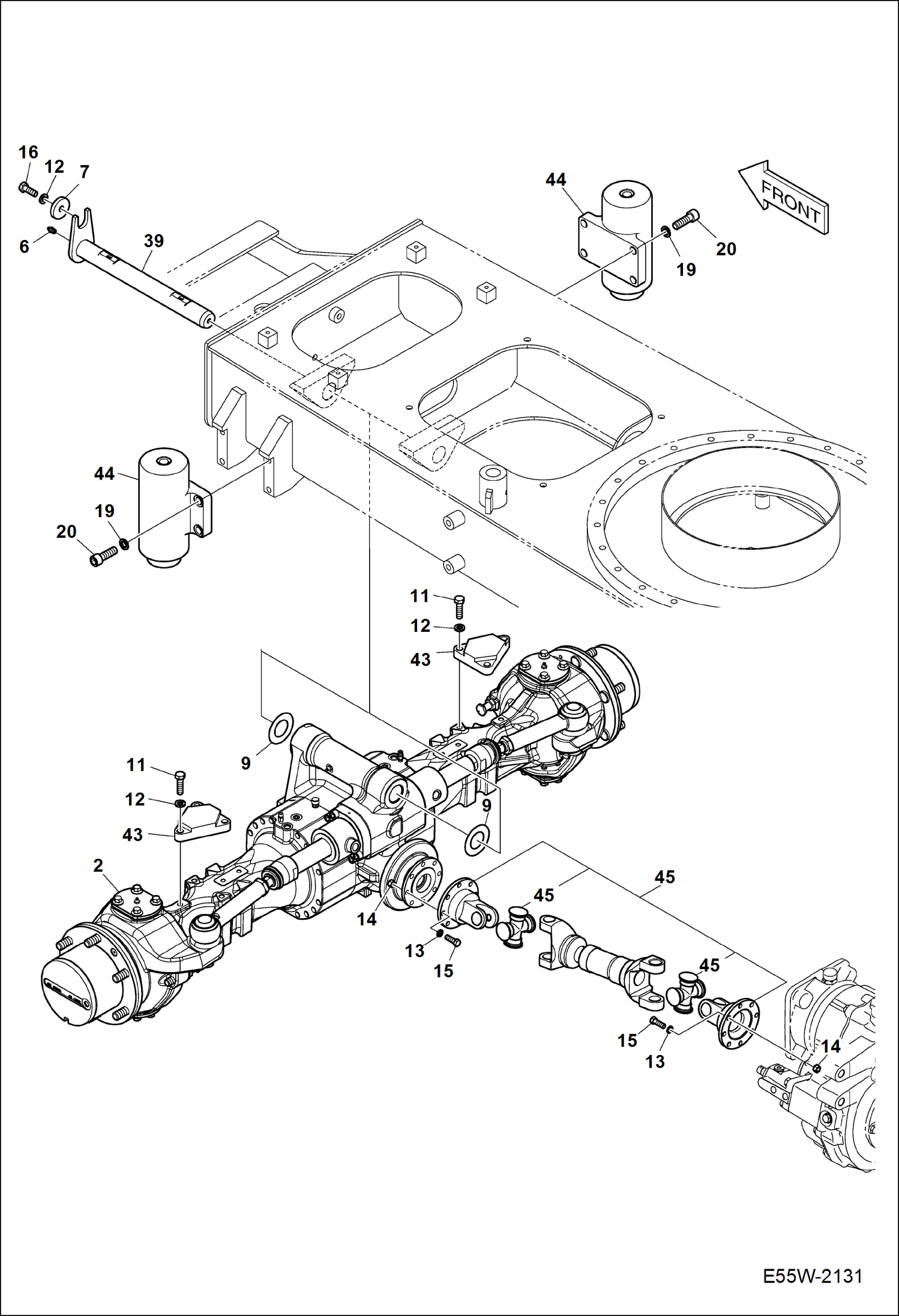 16
12
7
6
39
44
FRONT
20
19
44
19
20
11
12
43
9
11
12
43
9
2
14
45
45
13
15
45
15
13
14
E55W-2131