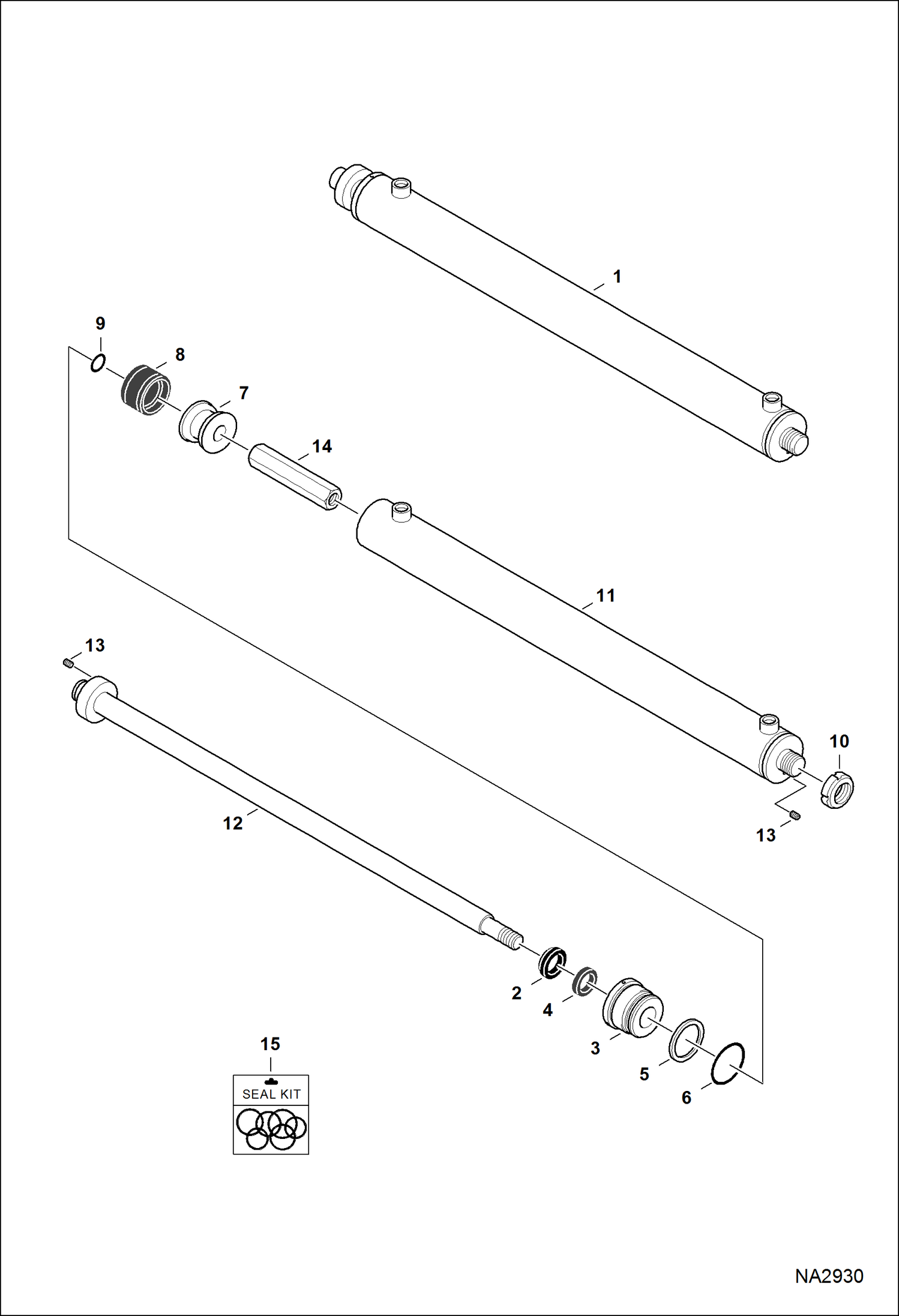 1

9

8

7

14

11

13

10

13

12

2

4

3

5

6

15

SEAL KIT

NA2930