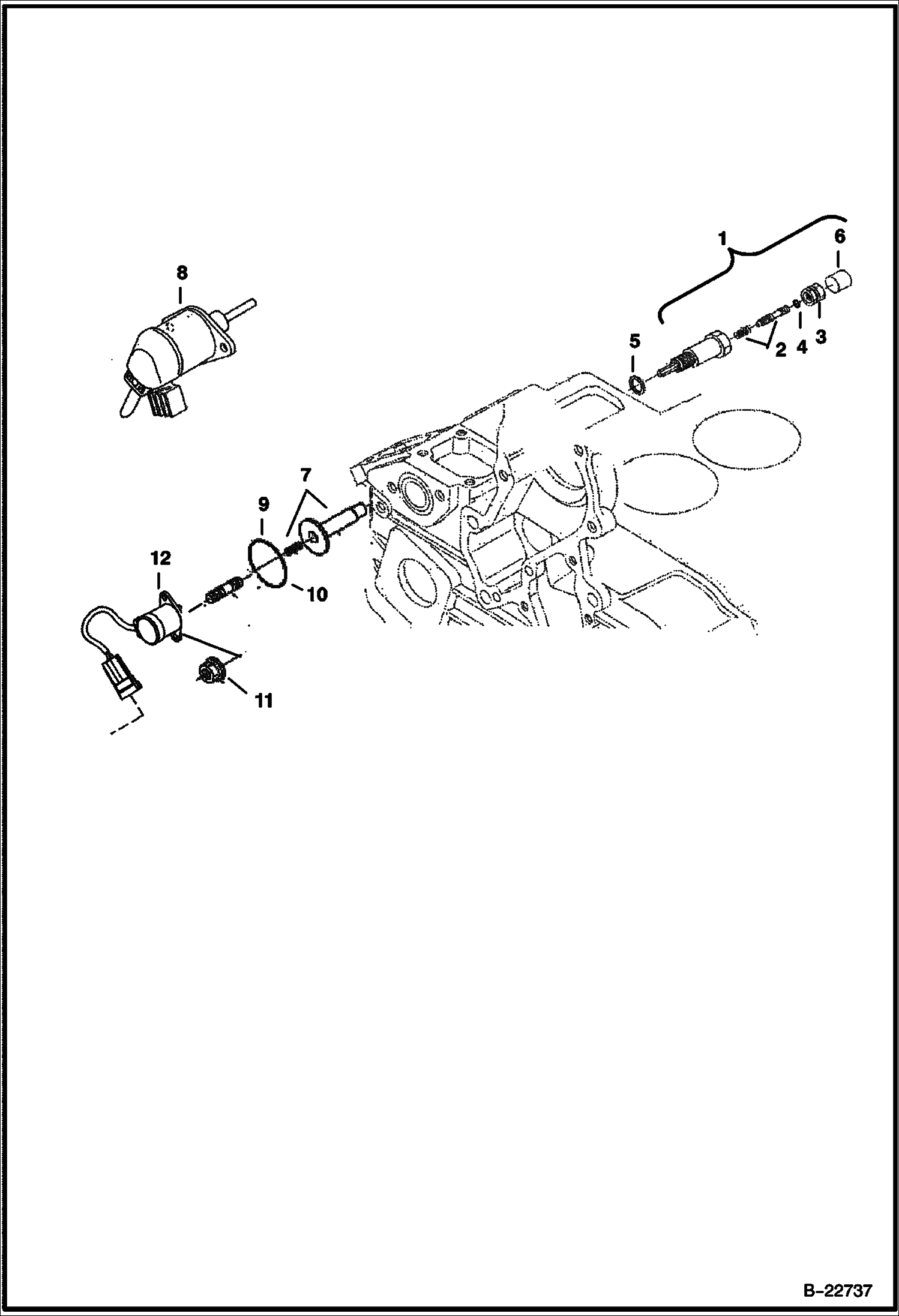 1
6
8
5
2
4
3
7
9
12
10
11
B–22737