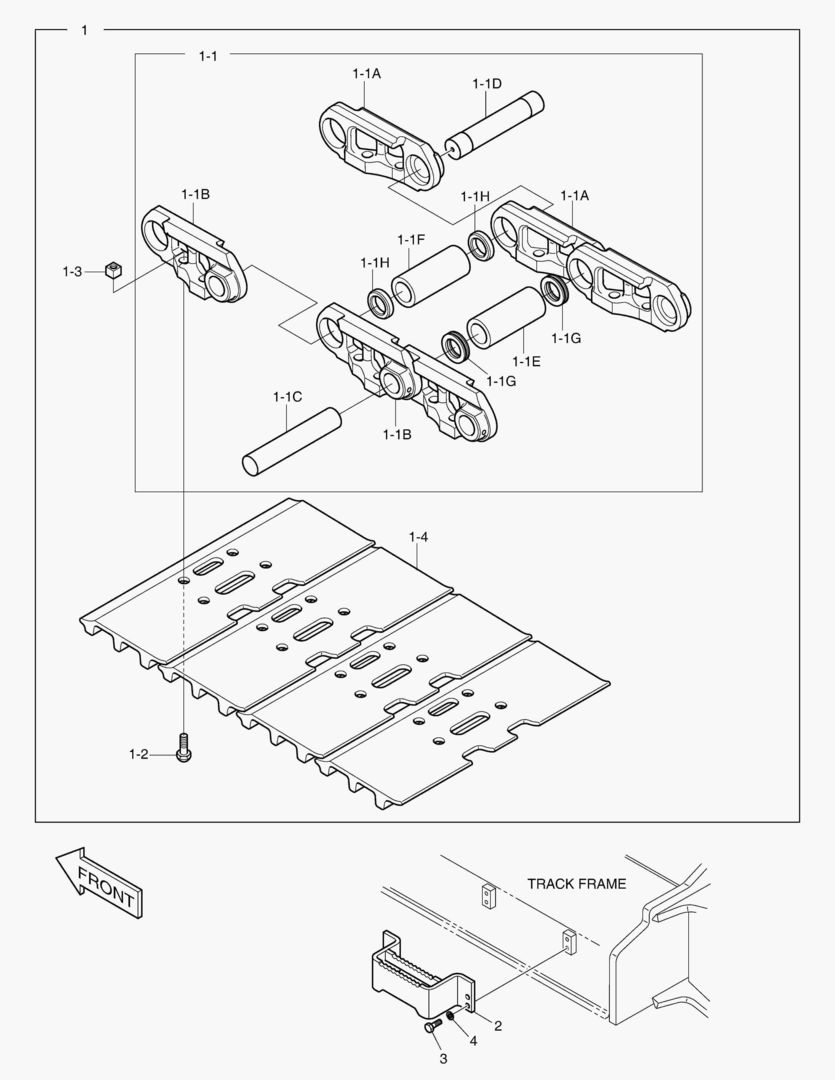 1
1-1
1-1A
1-1D
1-1B
1-1H
1-1A
1-3
1-1F
1-1H
1-1G
1-1E
1-1G
1-1C
1-1B
1-4
1-2
FRONT
TRACK FRAME
2
4
3