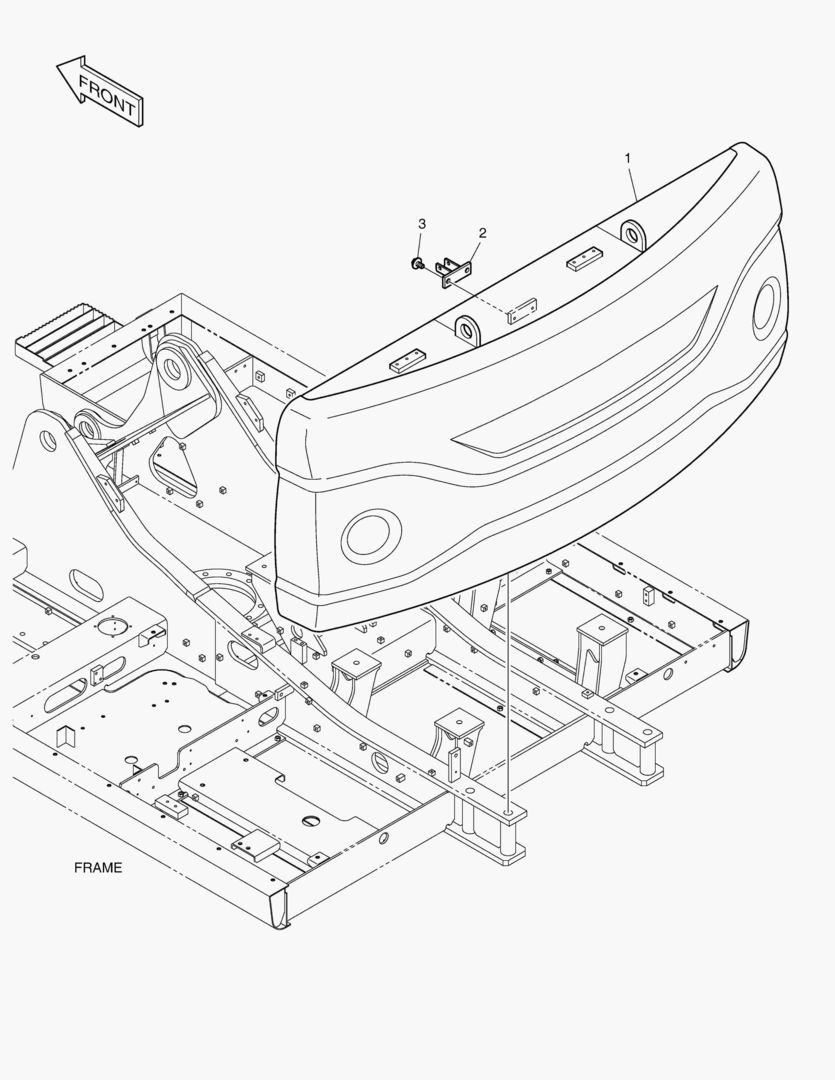 FRONT

1

3

2

FRAME