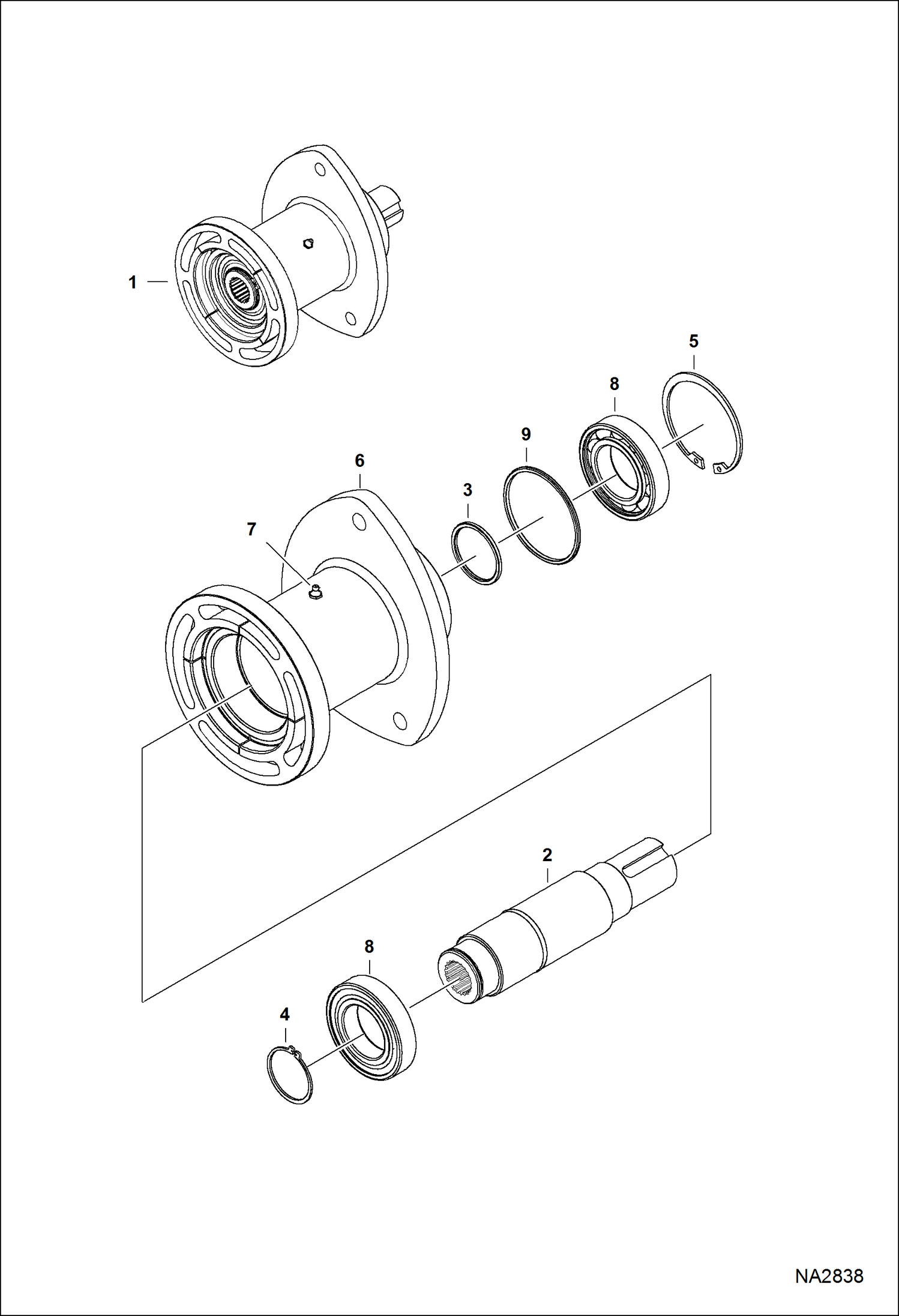 1

5

8

9

6

3

7

2

8

4

NA2838