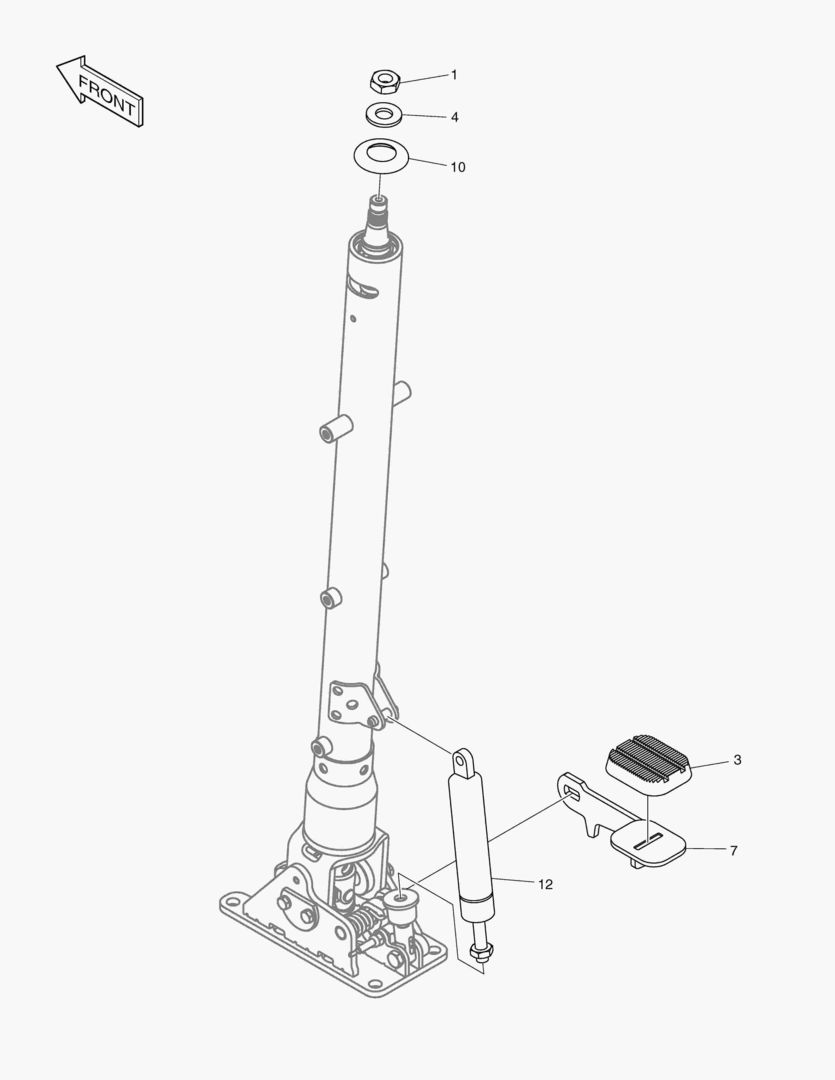 FRONT

1

4

10

3

7

12