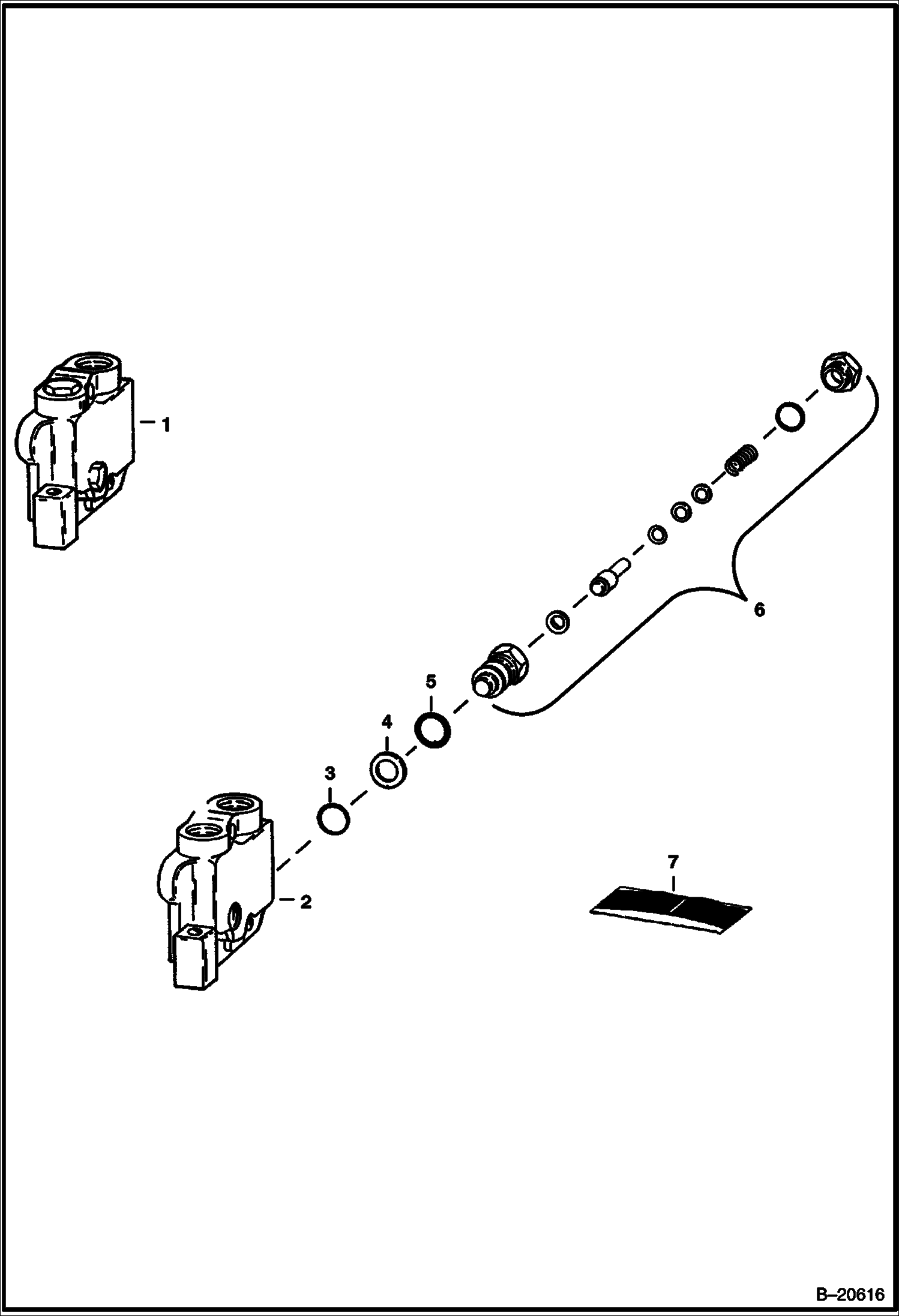 1

6

5

4

3

7

2

B–20616