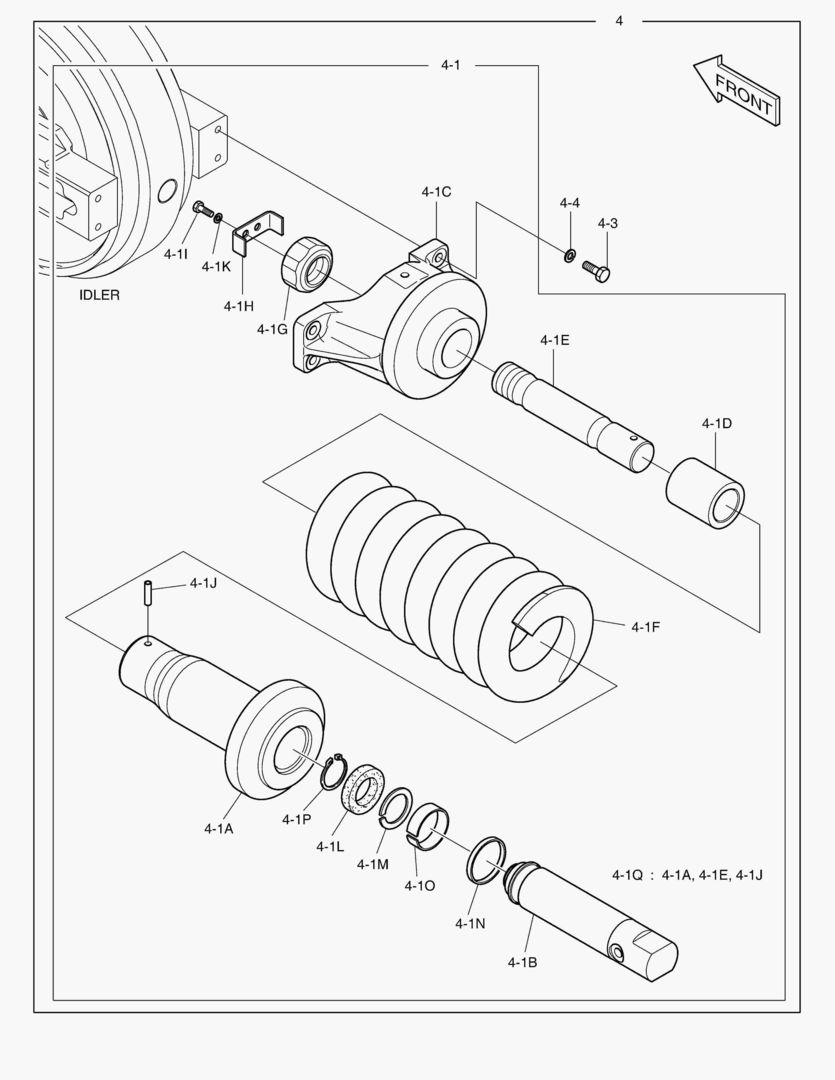 4

4-1

FRONT

4-1C

4-4

4-3

4-1I

4-1K

4-1H

4-1G

IDLER

4-1E

4-1D

4-1J

4-1F

4-1A

4-1P

4-1L

4-1M

4-1O

4-1N

4-1B

4-1Q : 4-1A, 4-1E, 4-1J