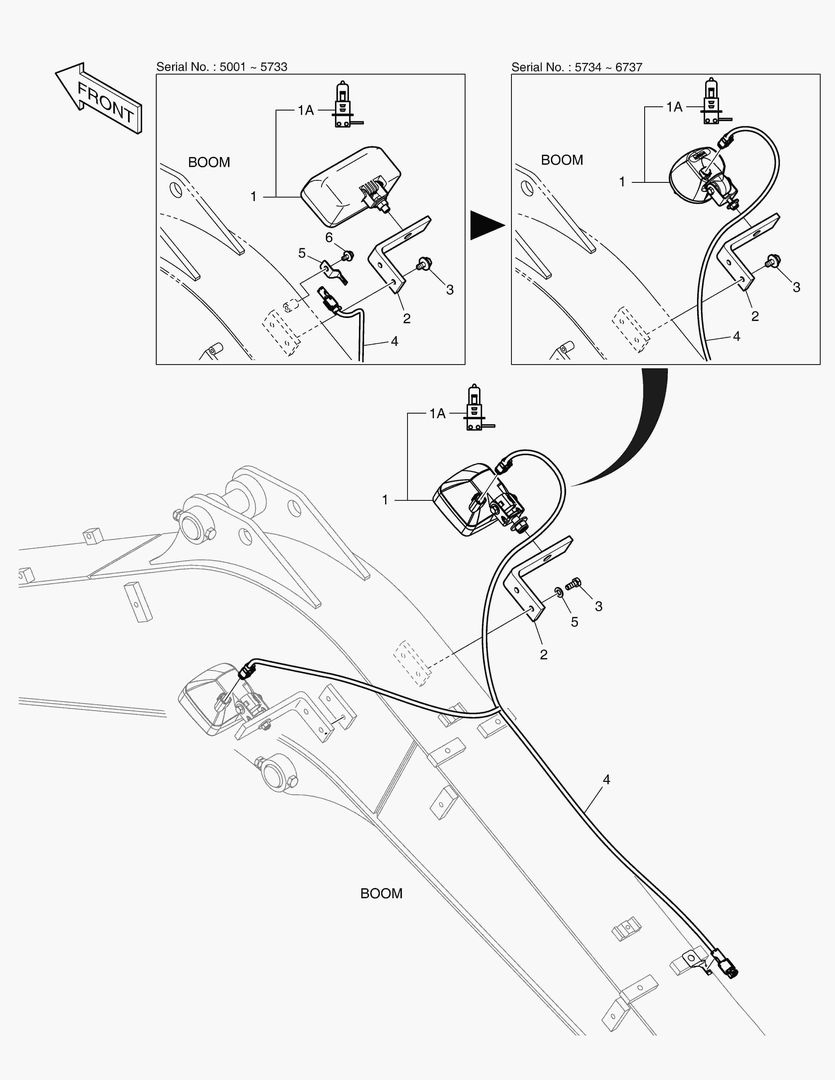 FRONT

Serial No. : 5001 ~ 5733

1A

BOOM

1

6

5

3

2

4

Serial No. : 5734 ~ 6737

1A

BOOM

1

3

2

4

1A

1

3

5

2

4

BOOM