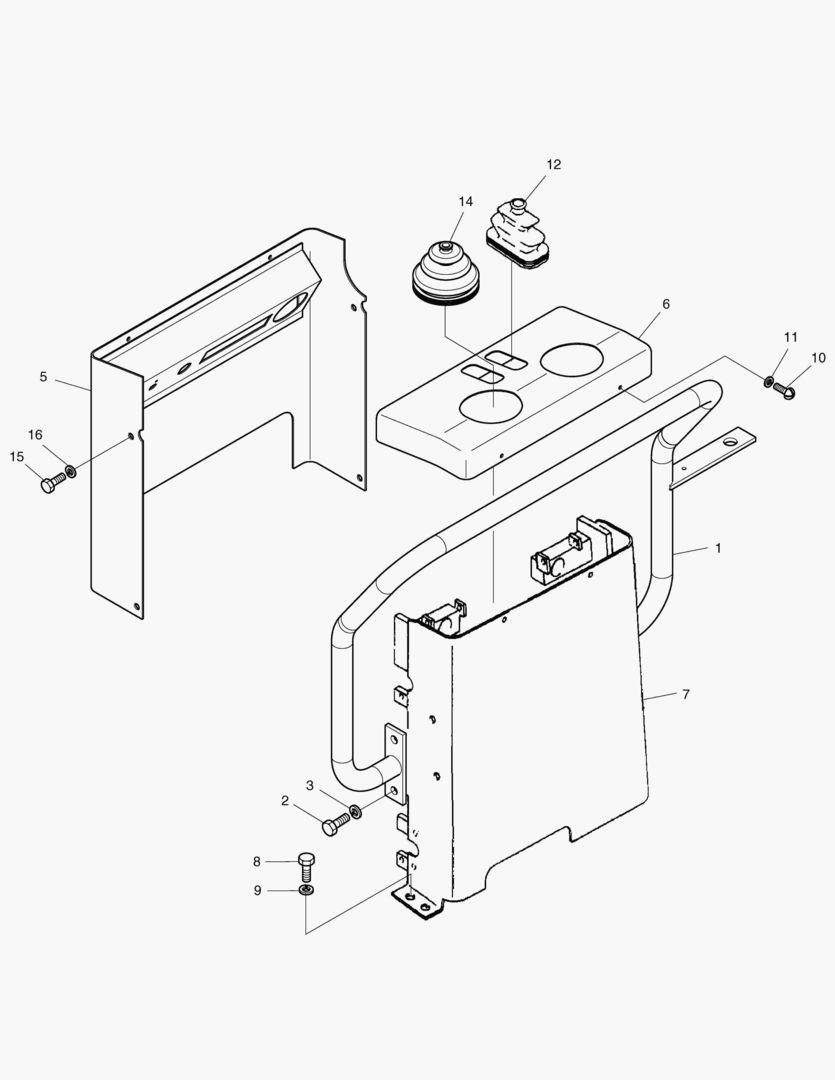 12
14
6
11
10
5
16
15
1
7
3
2
8
9