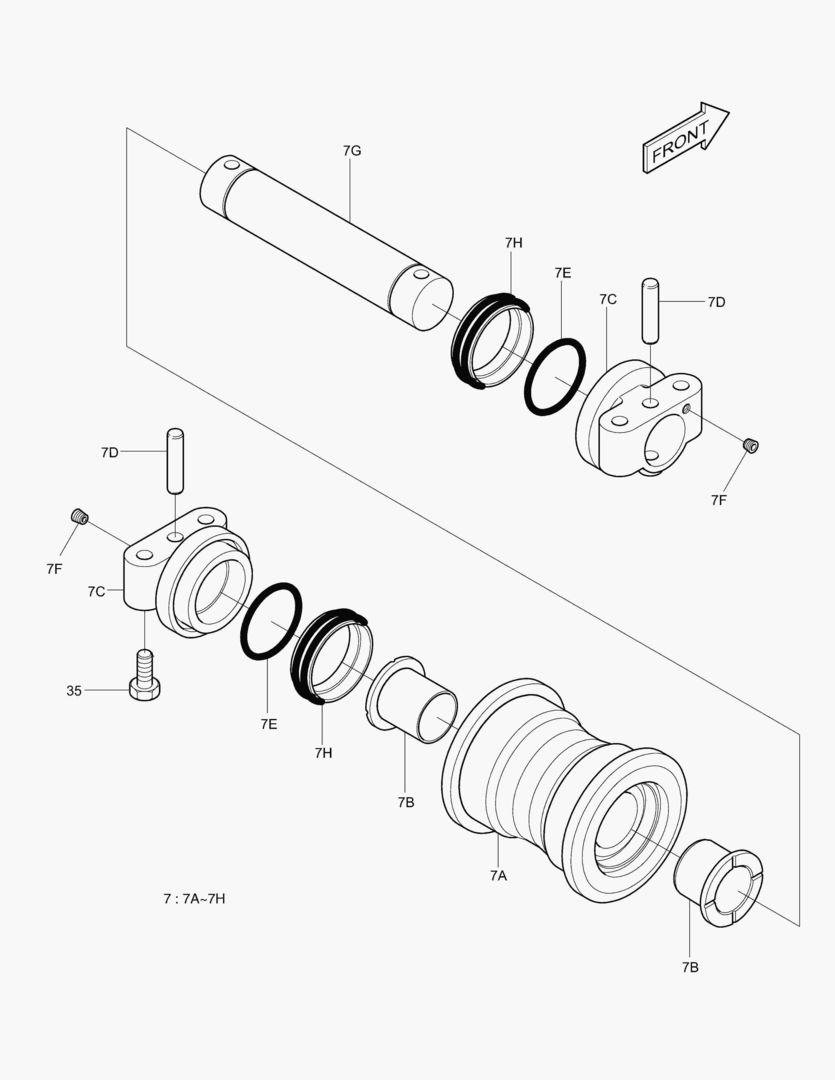 FRONT

7G

7H

7E

7C

7D

7F

7D

7F

7C

35

7E

7H

7B

7A

7B

7 : 7A~7H