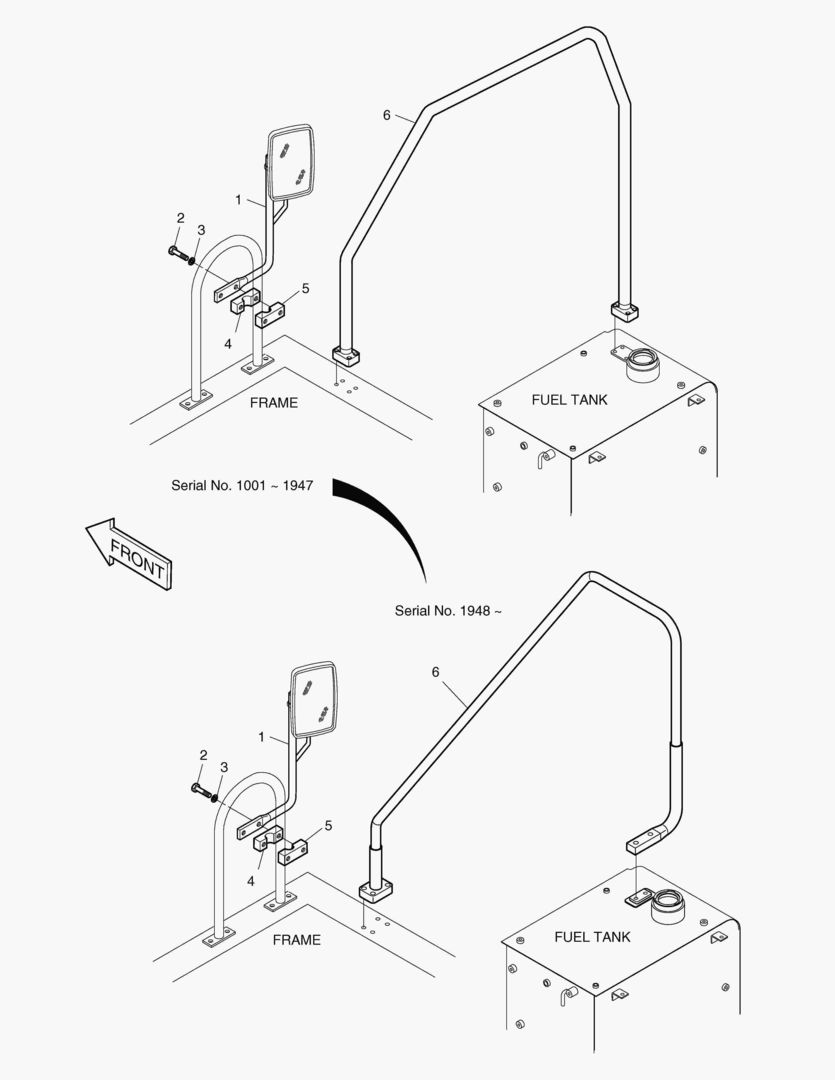 6
1
2
3
5
4
FRAME
FUEL TANK
Serial No. 1001 ~ 1947
FRONT
Serial No. 1948 ~
6
1
2
3
5
4
FRAME
FUEL TANK