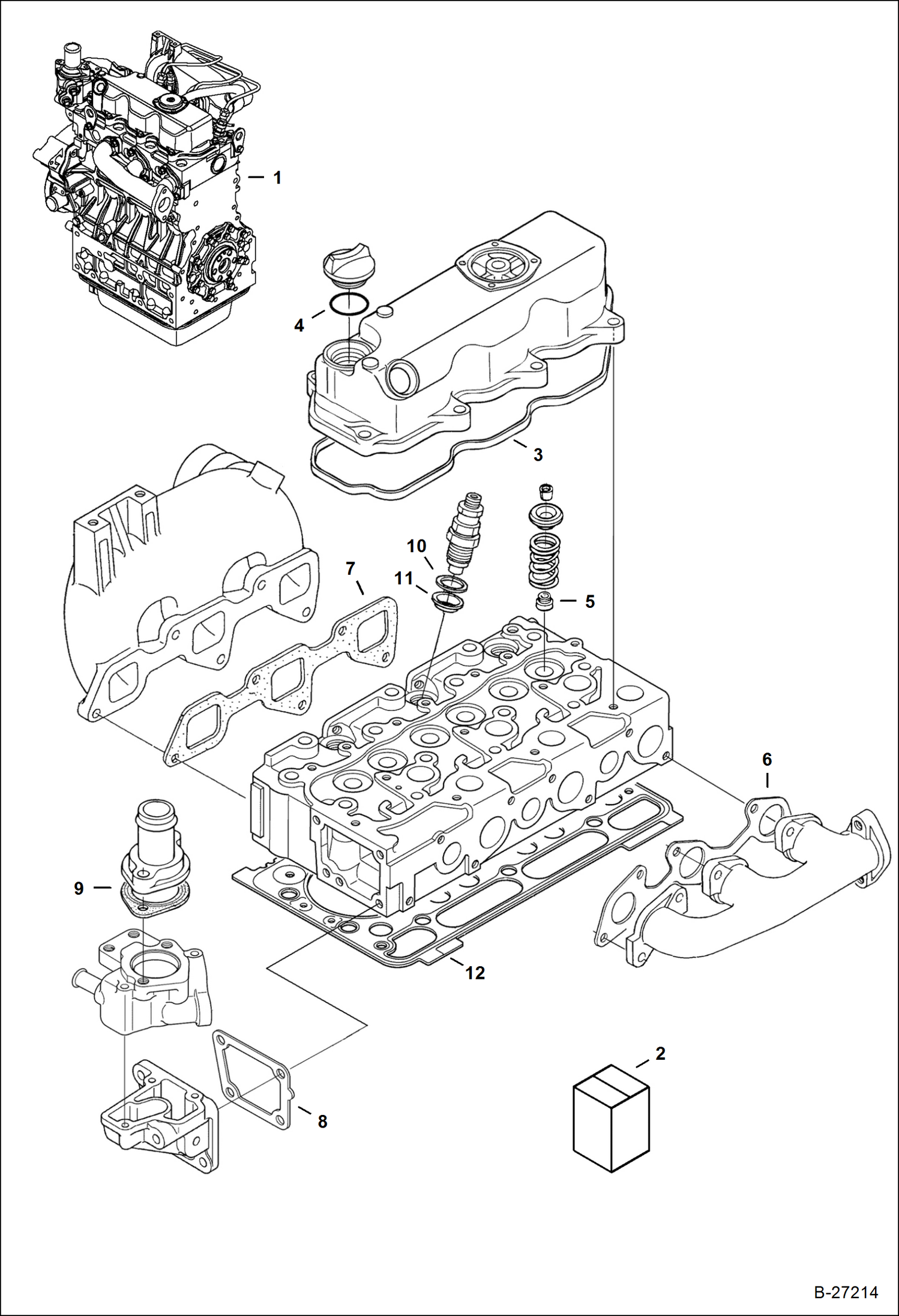 1

4

3

10

7

11

5

6

9

12

2

8

B-27214