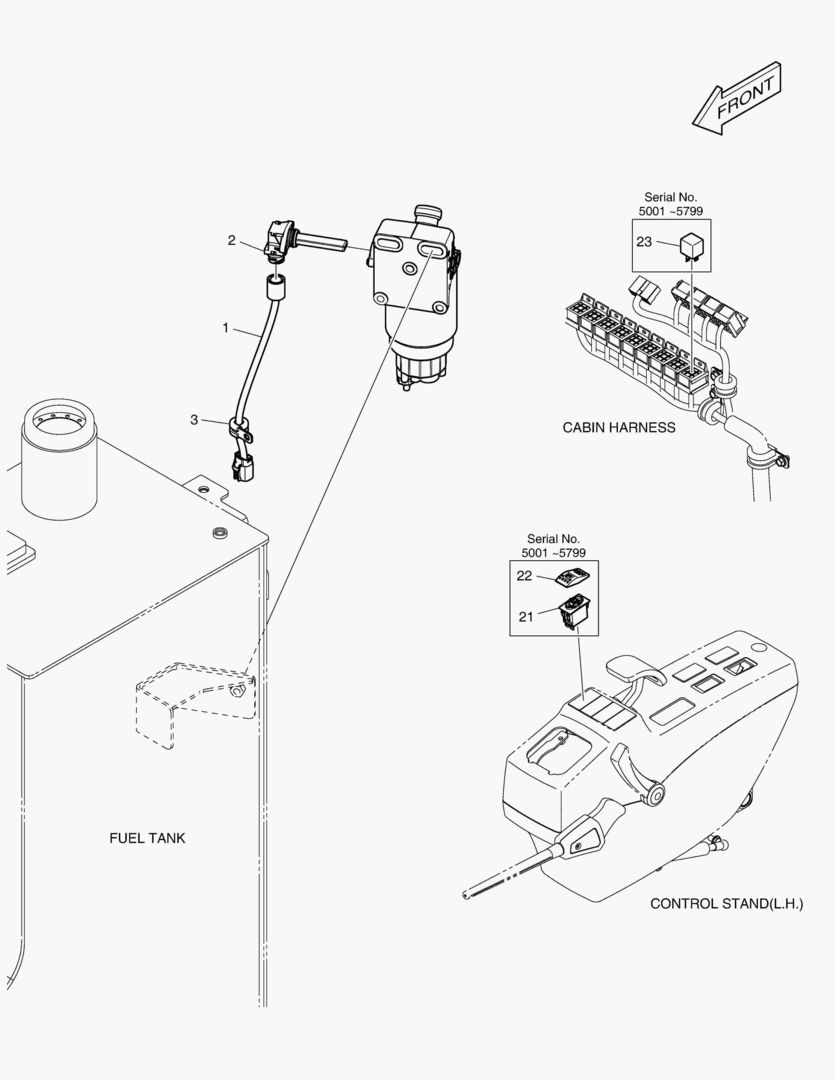 FRONT

Serial No.
5001 ~5799

23

2

1

3

CABIN HARNESS

Serial No.
5001 ~5799

22

21

FUEL TANK

CONTROL STAND(L.H.)