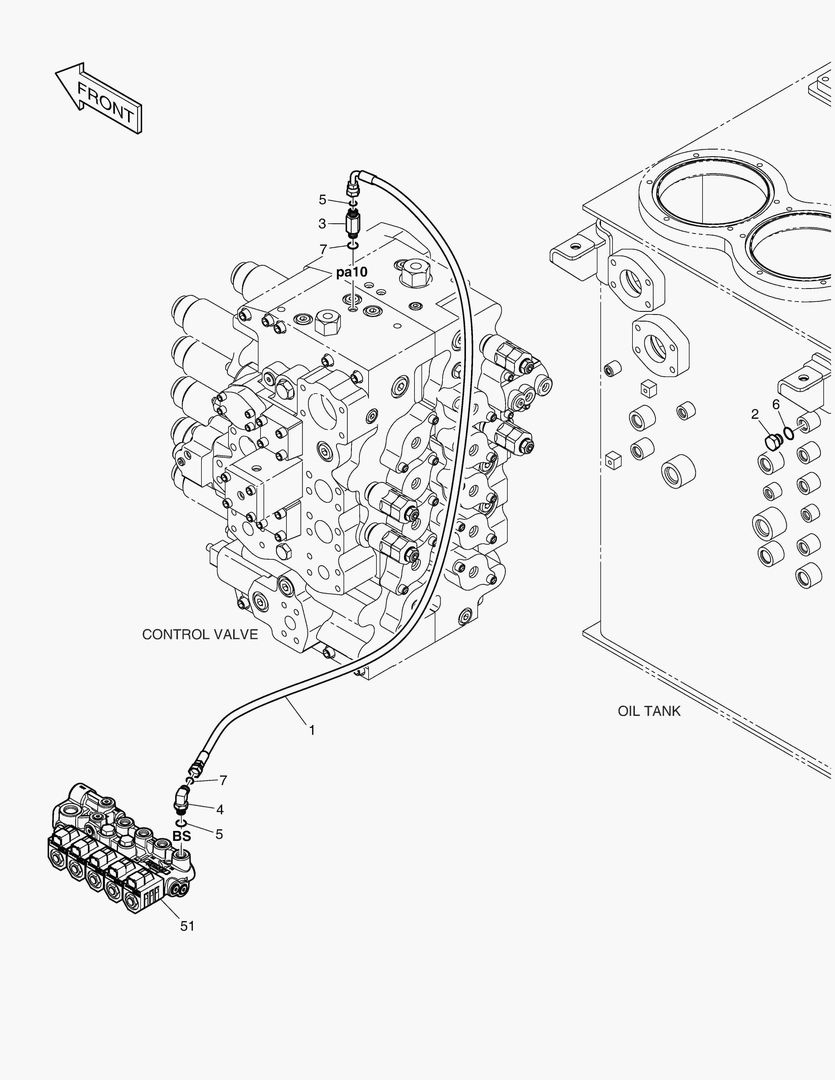 FRONT

5
3
7
pa10

2
6

CONTROL VALVE

OIL TANK

1

7
4
BS
5

51