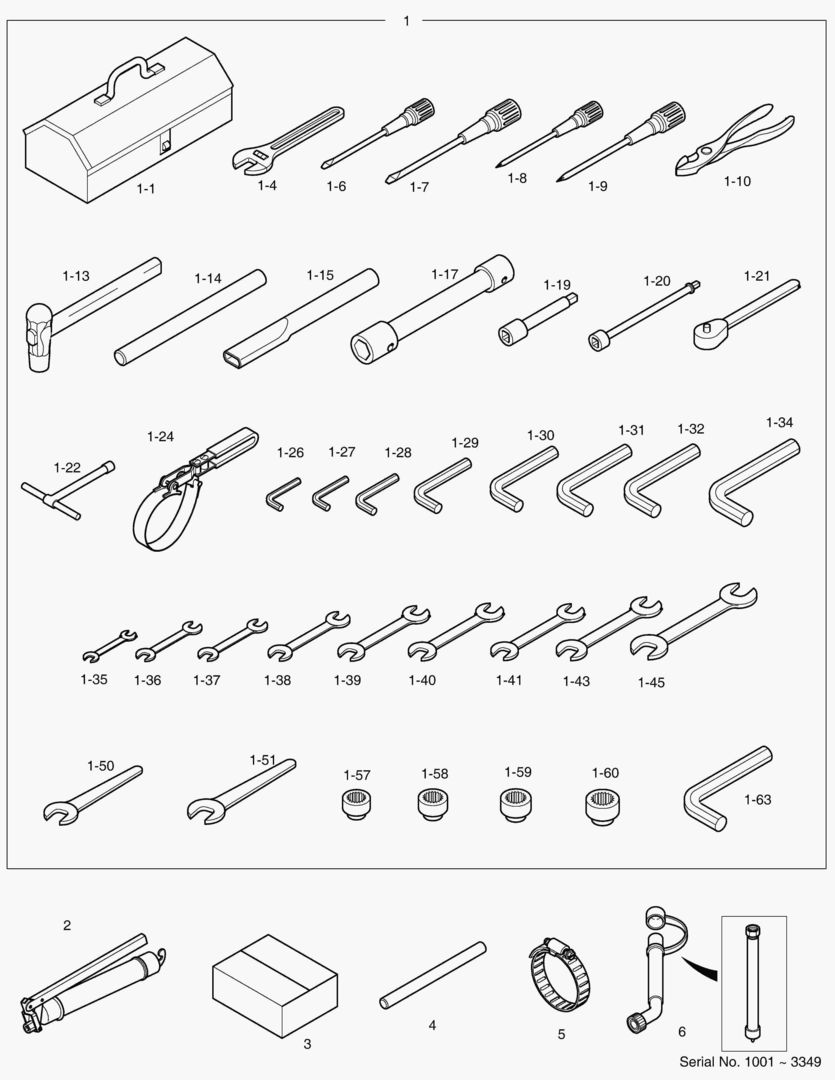 1

1-1
1-4
1-6
1-7
1-8
1-9
1-10
1-13
1-14
1-15
1-17
1-19
1-20
1-21
1-22
1-24
1-26
1-27
1-28
1-29
1-30
1-31
1-32
1-34
1-35
1-36
1-37
1-38
1-39
1-40
1-41
1-43
1-45
1-50
1-51
1-57
1-58
1-59
1-60
1-63

2
3
4
5
6

Serial No. 1001 ~ 3349