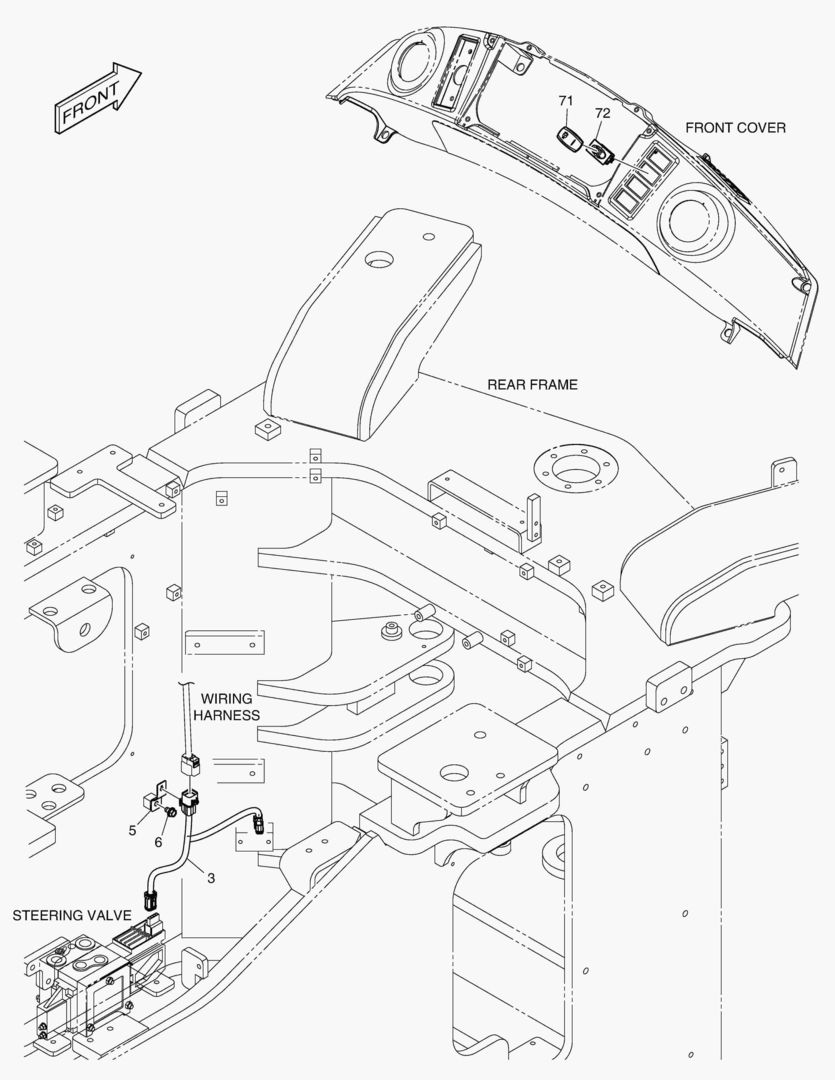 FRONT

71
72
FRONT COVER

REAR FRAME

WIRING
HARNESS

5
6
3

STEERING VALVE