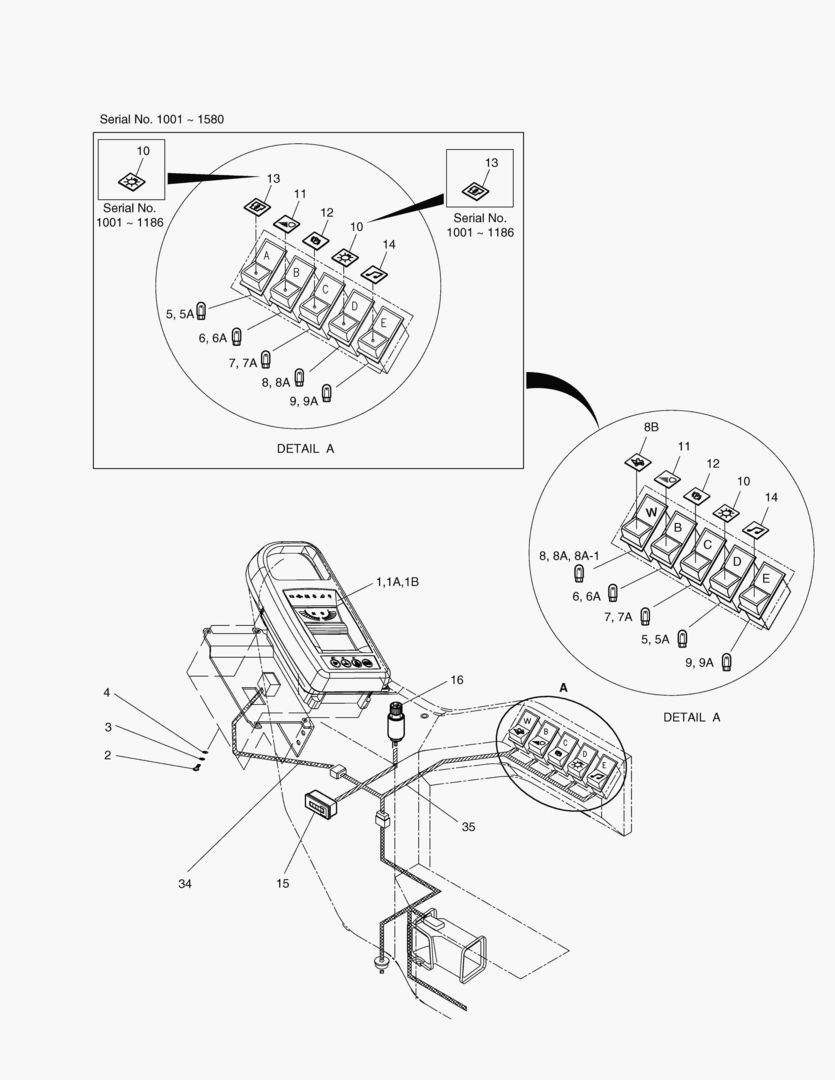 Serial No. 1001 ~ 1580

10

Serial No. 1001 ~ 1186

13

11

12

10

14

13

Serial No. 1001 ~ 1186

A

B

C

D

E

5, 5A

6, 6A

7, 7A

8, 8A

9, 9A

DETAIL A

8B

11

12

10

14

W

B

C

D

E

8, 8A, 8A-1

6, 6A

7, 7A

5, 5A

9, 9A

DETAIL A

1,1A,1B

16

A

W

B

C

D

E

4

3

2

35

34

15