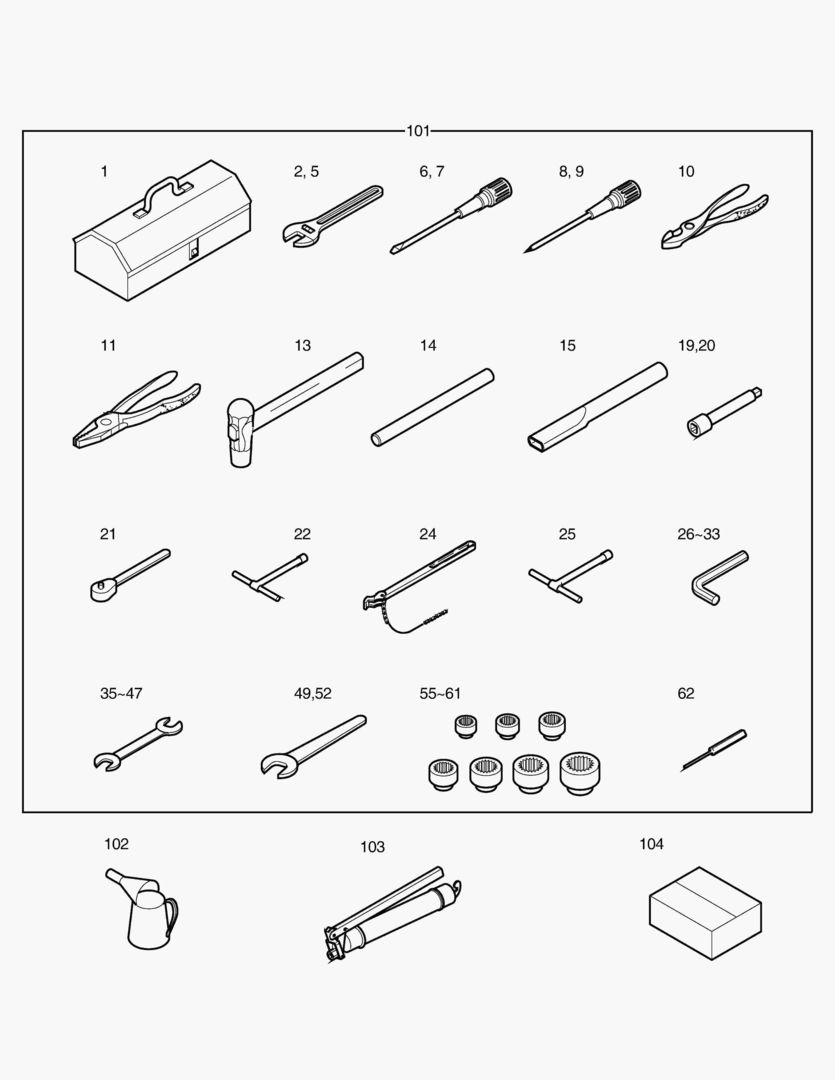 101

1

2, 5

6, 7

8, 9

10

11

13

14

15

19,20

21

22

24

25

26~33

35~47

49,52

55~61

62

102

103

104