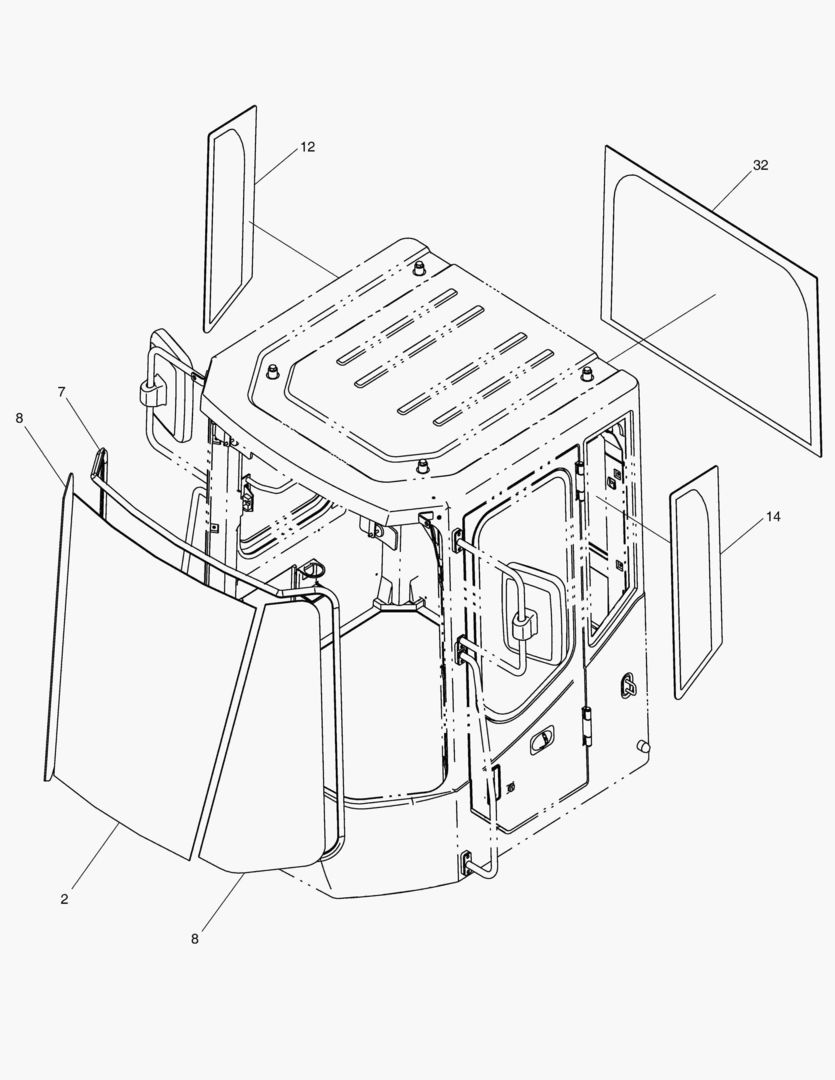 12
32
7
8
14
2
8