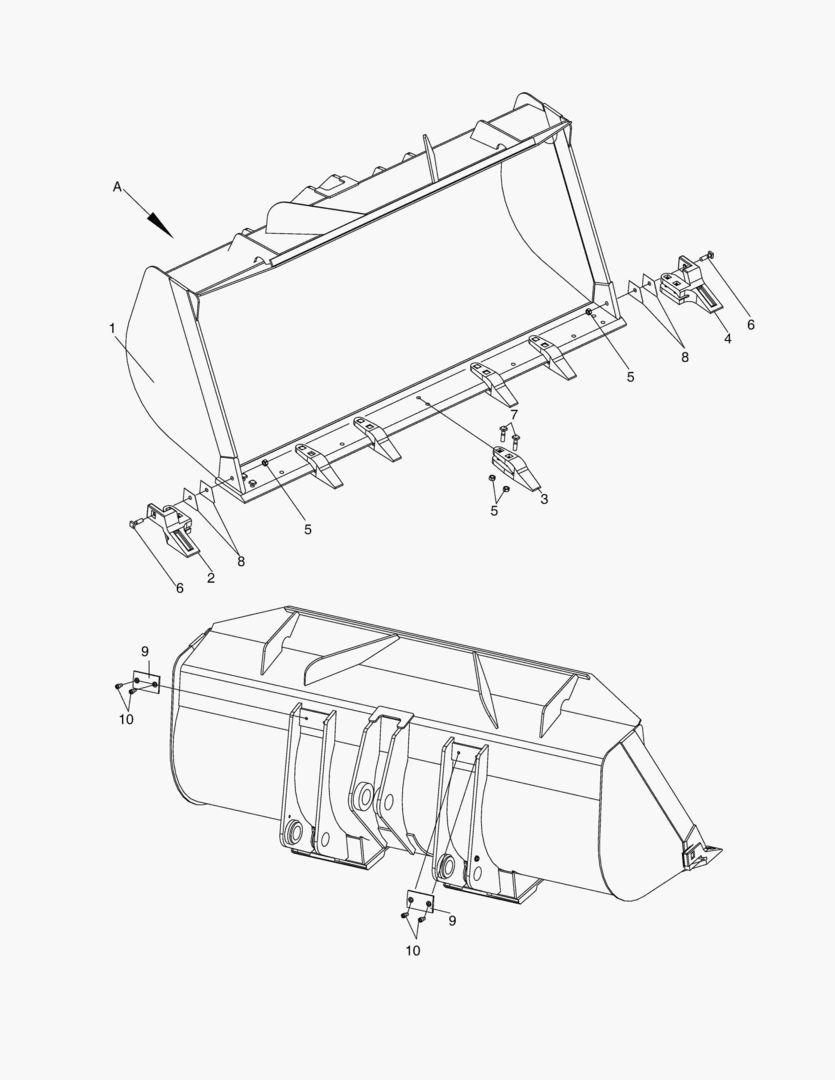 A
1
6
4
8
5
7
3
5
5
8
2
6
9
10
9
10