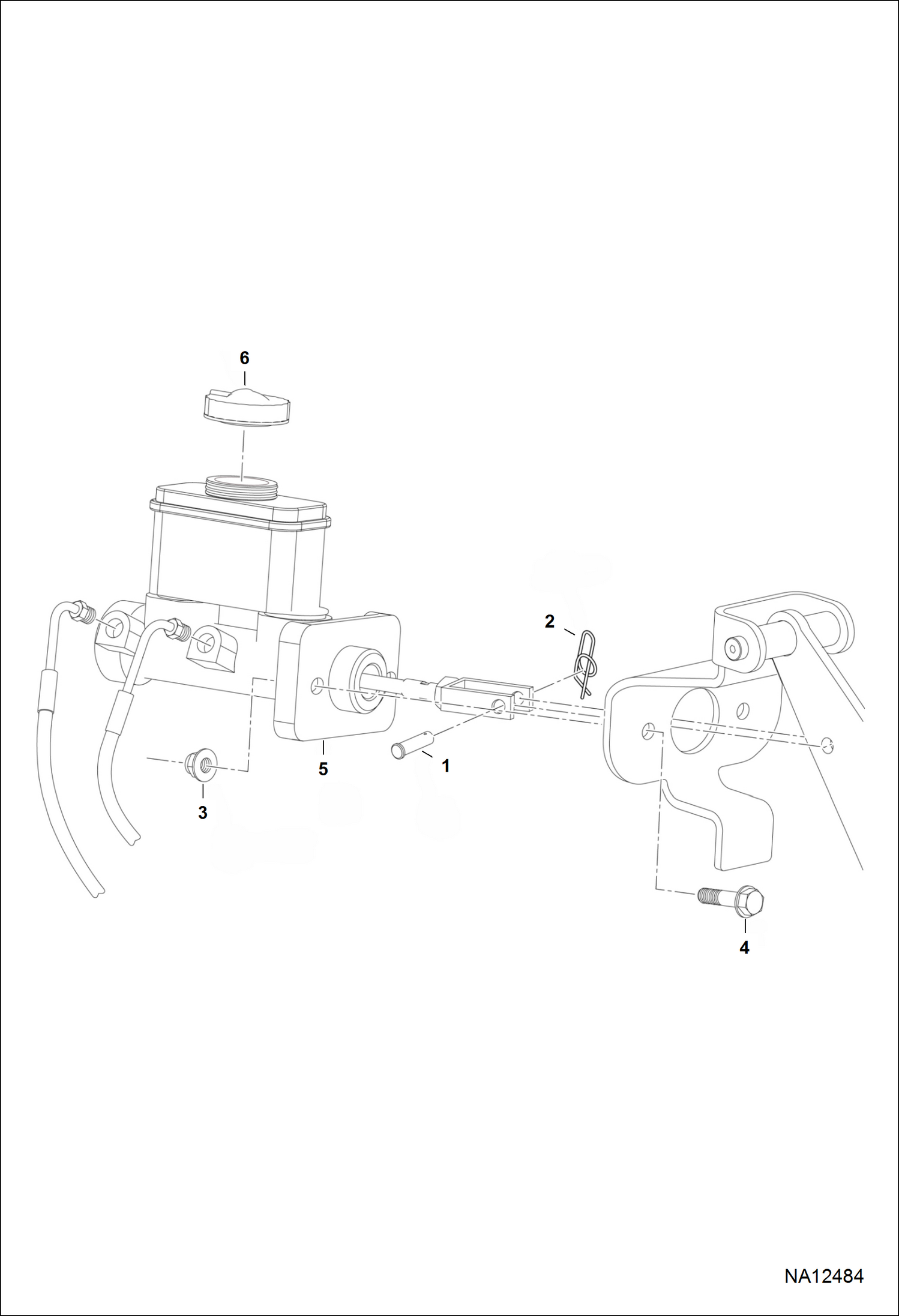 6

2

5

1

3

4

NA12484