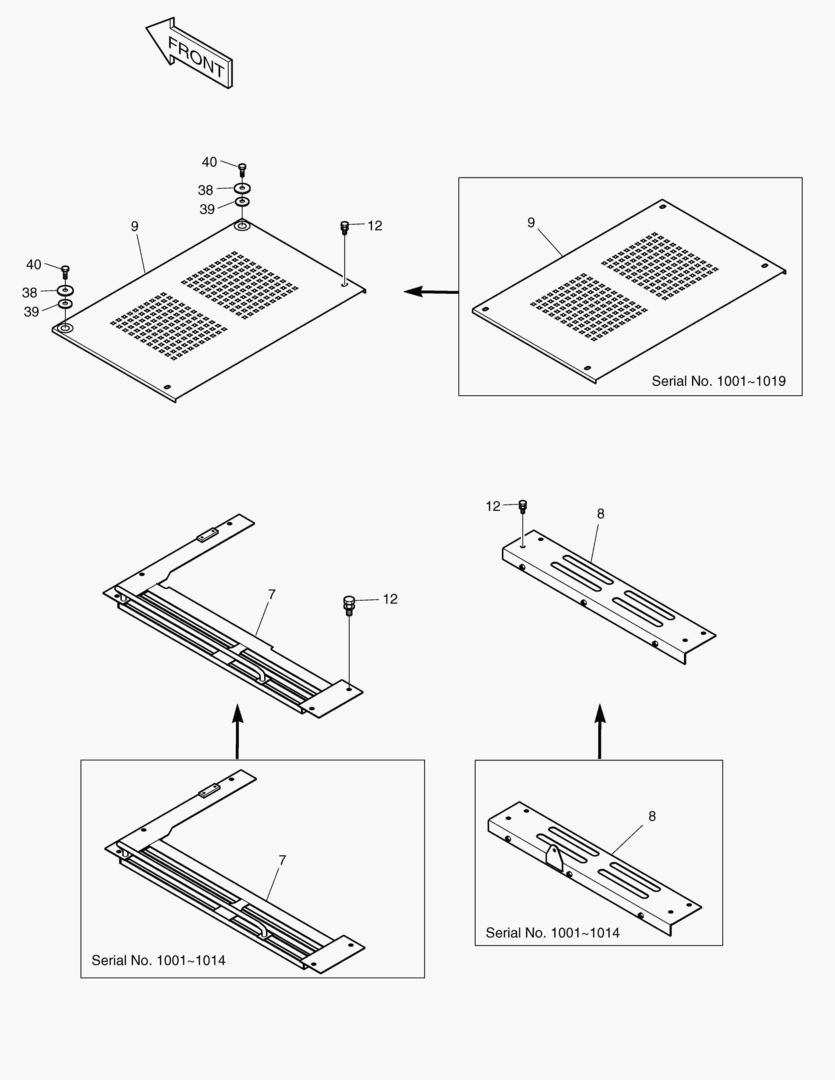 FRONT

40
38
39
9
12
40
38
39

9
Serial No. 1001~1019

12
8

7
12

7
Serial No. 1001~1014

8
Serial No. 1001~1014