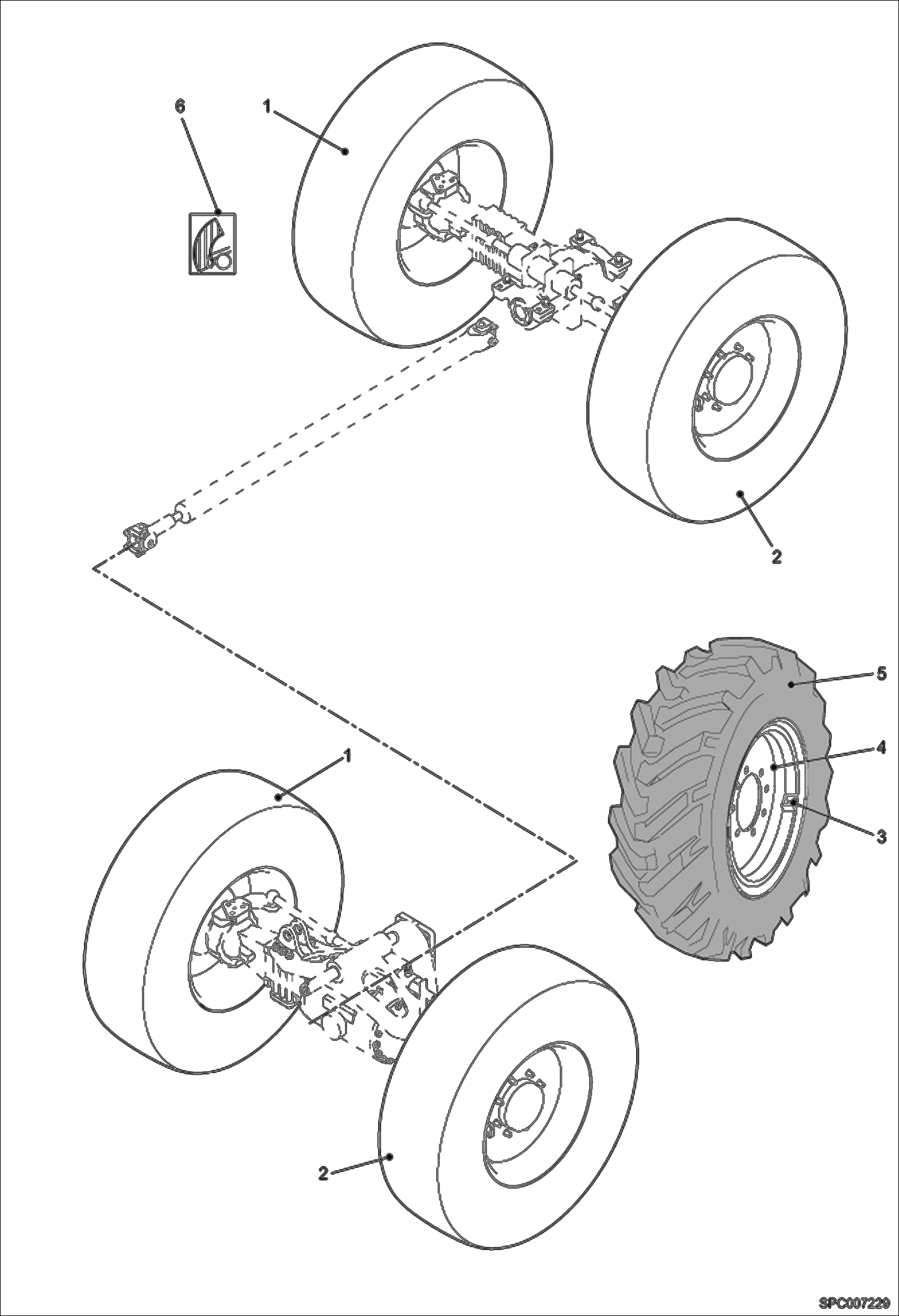 6
1
2
5
4
3
1
2
SPC007229