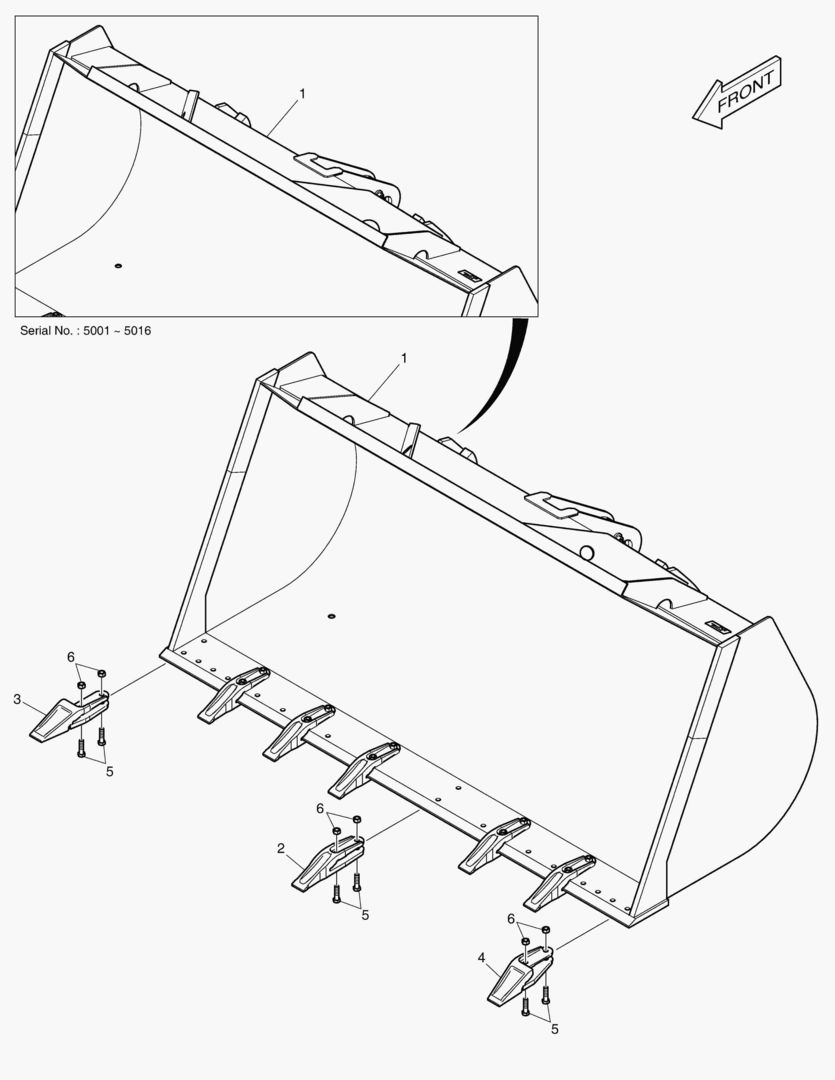 1

FRONT

Serial No. : 5001 ~ 5016

1

6

3

5

6

2

5

6

4

5