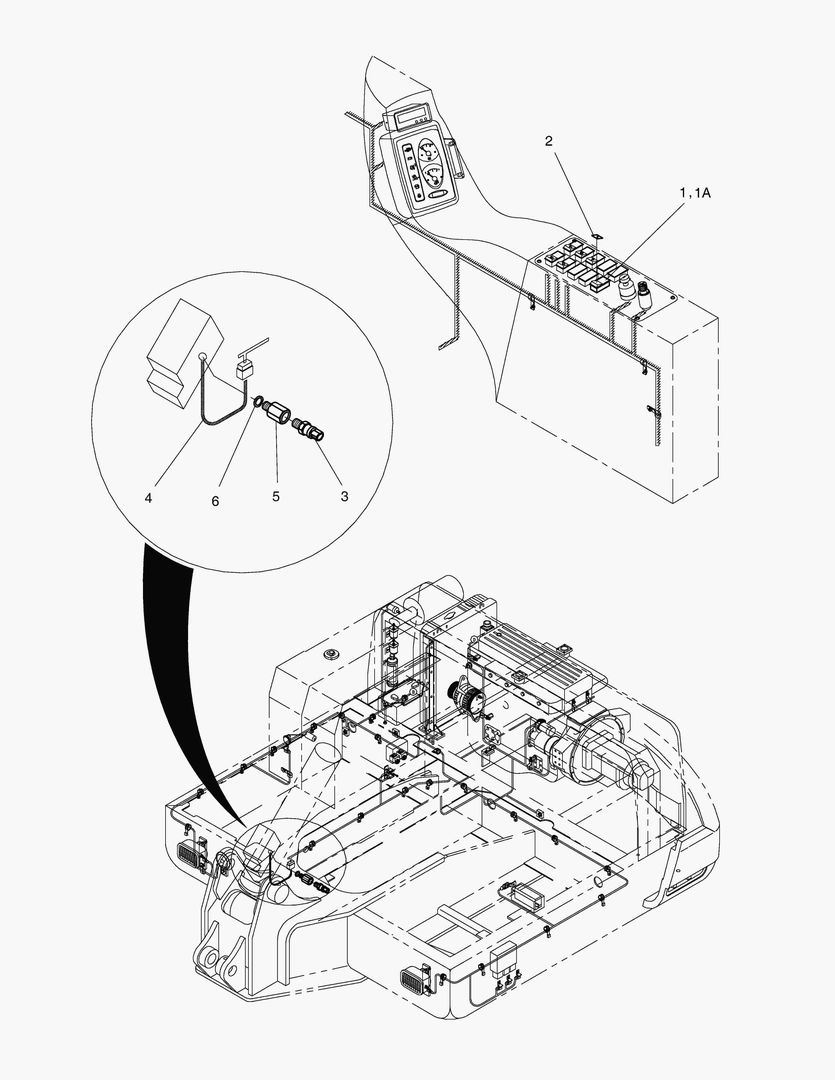 2

1, 1A

4

6

5

3