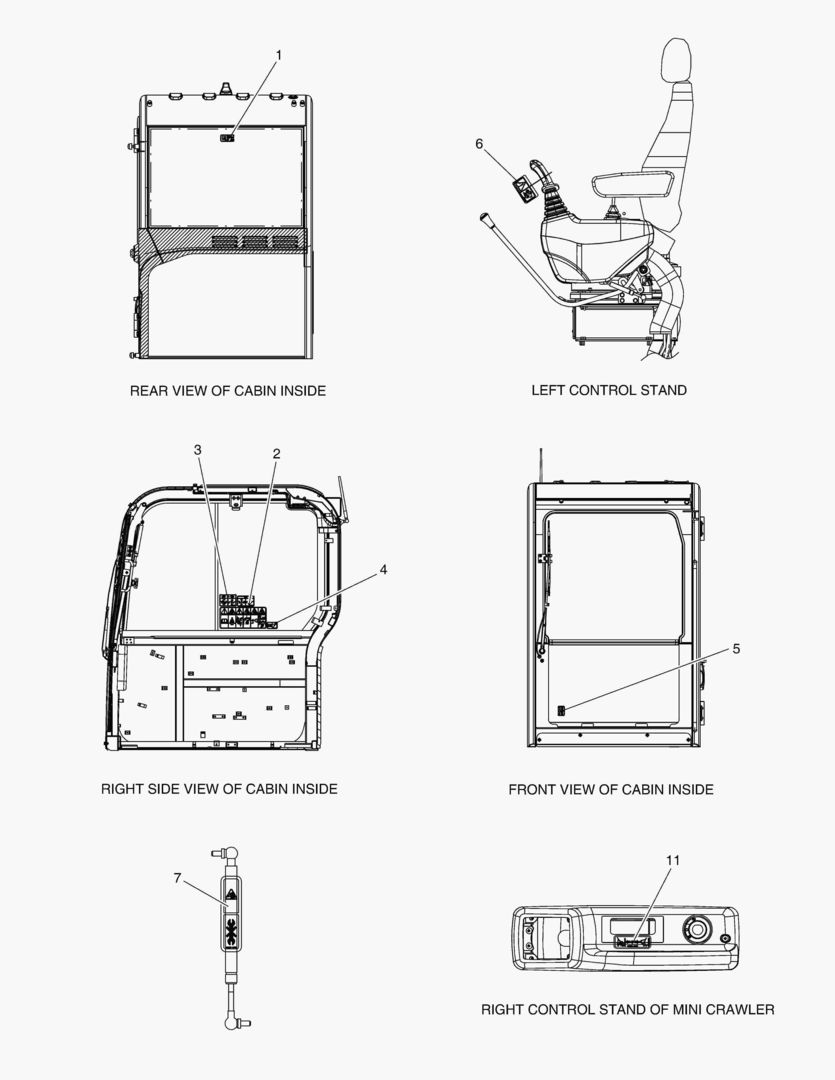 1

REAR VIEW OF CABIN INSIDE

6

LEFT CONTROL STAND

3
2
4

RIGHT SIDE VIEW OF CABIN INSIDE

5

FRONT VIEW OF CABIN INSIDE

7

11

RIGHT CONTROL STAND OF MINI CRAWLER