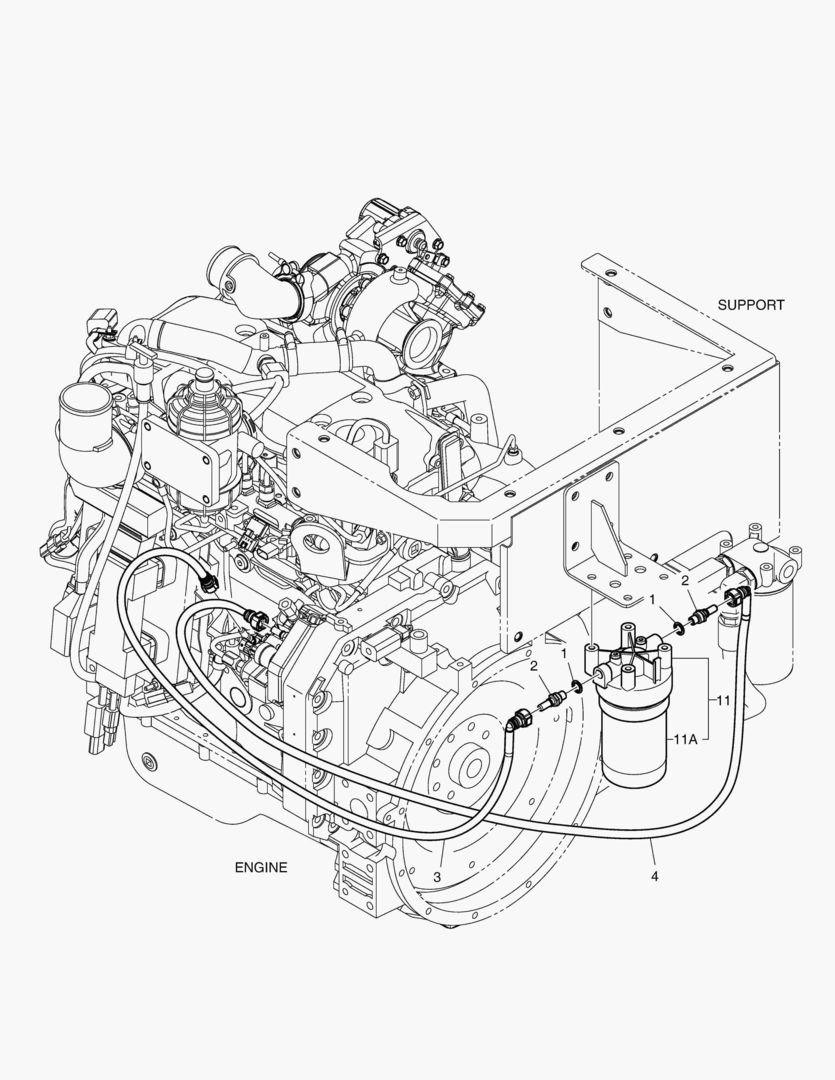 SUPPORT

2

1

2

1

11

11A

ENGINE

3

4