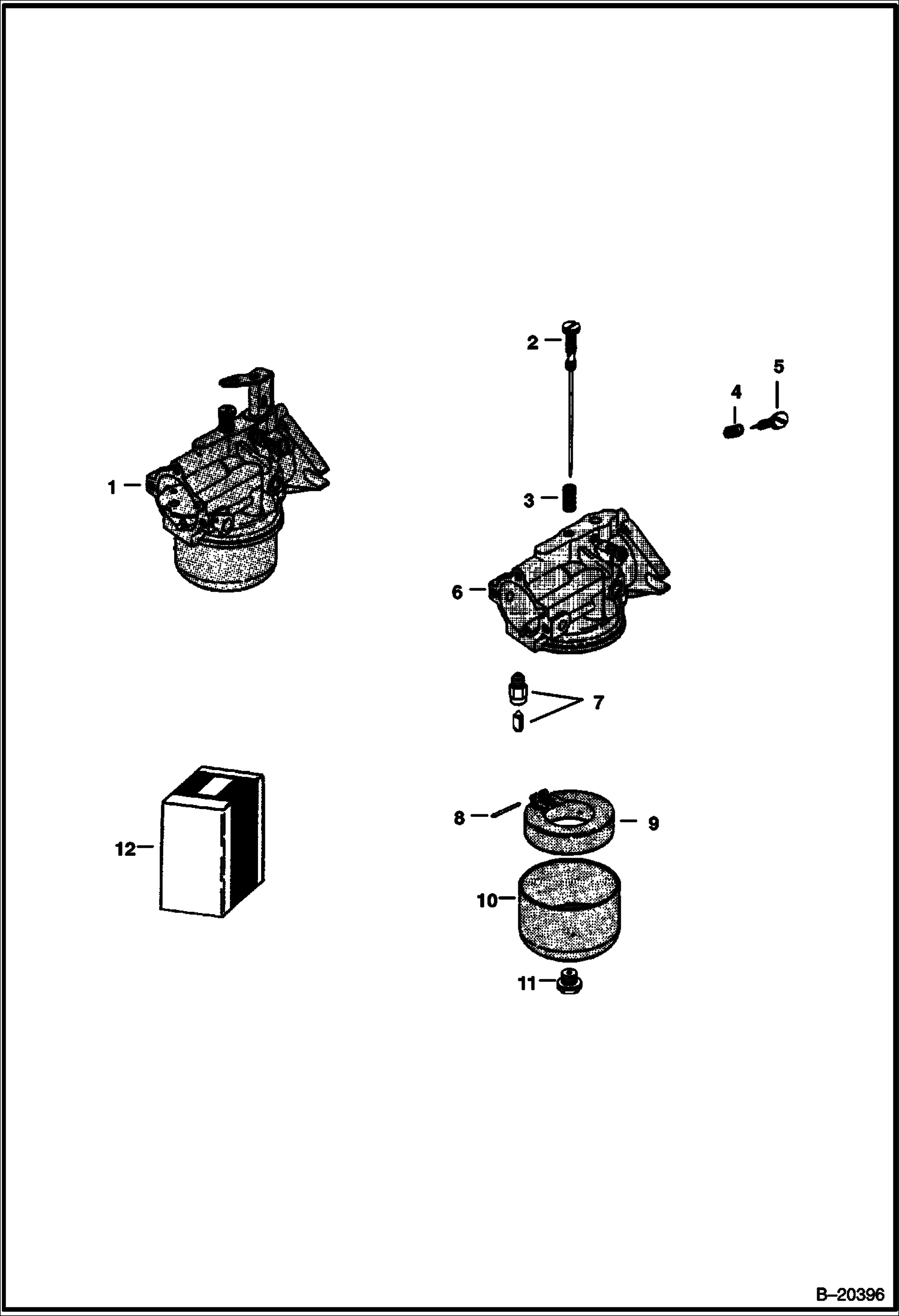 2
5
4
1
3
6
7
8
9
12
10
11
B–20396