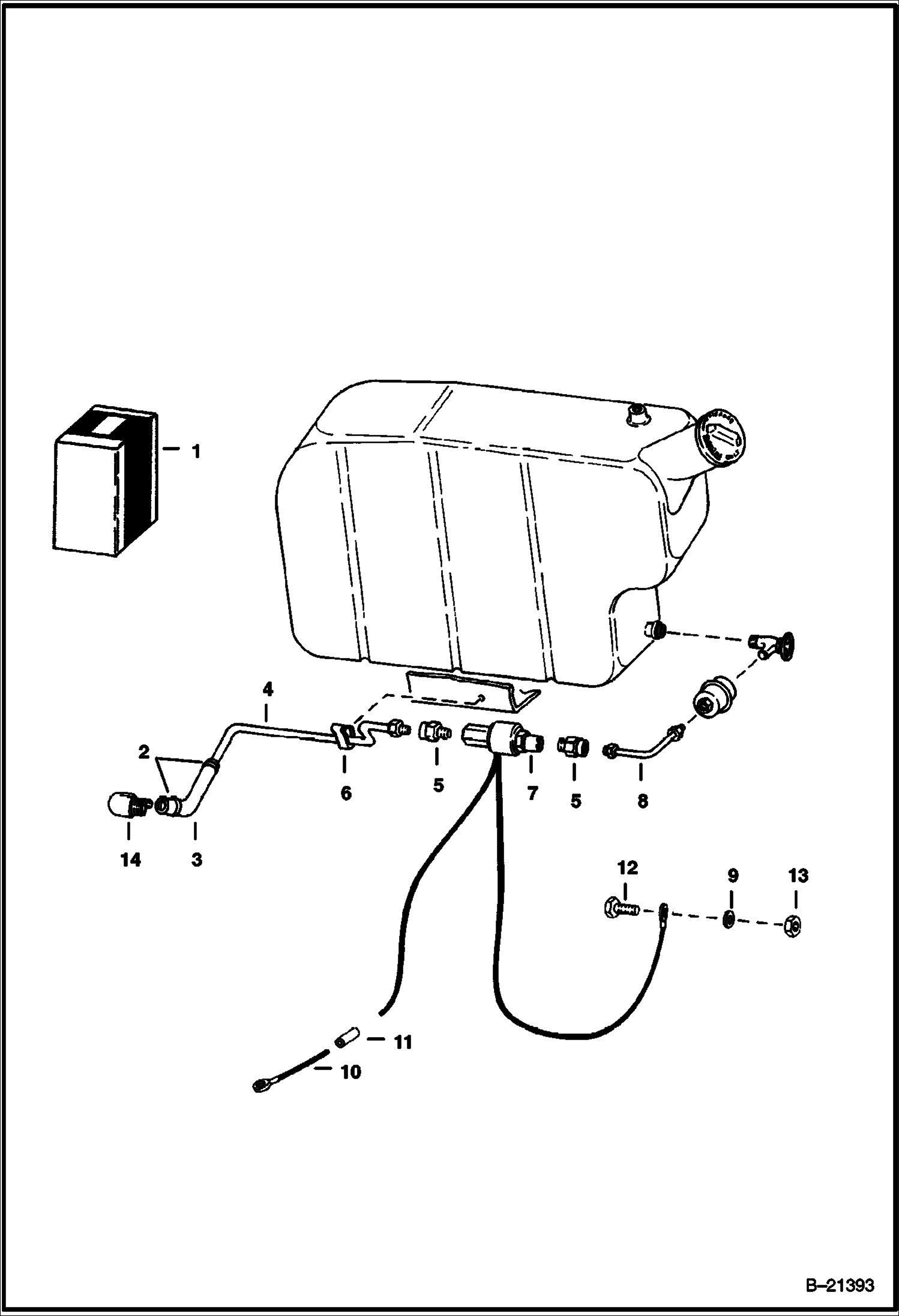 1

4

2

6

5

7

5

8

14

3

12

9

13

11

10

B–21393