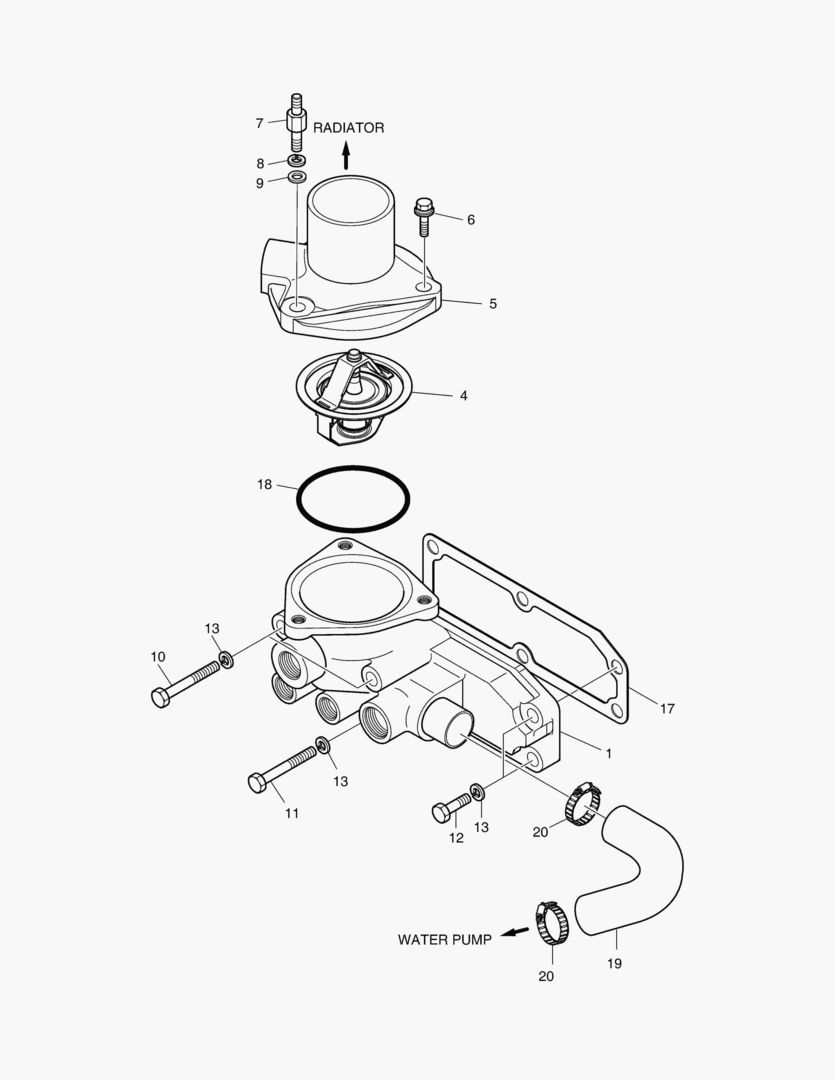 7
RADIATOR
8
9
6
5
4
18
13
10
17
1
13
11
12
13
20
WATER PUMP
20
19