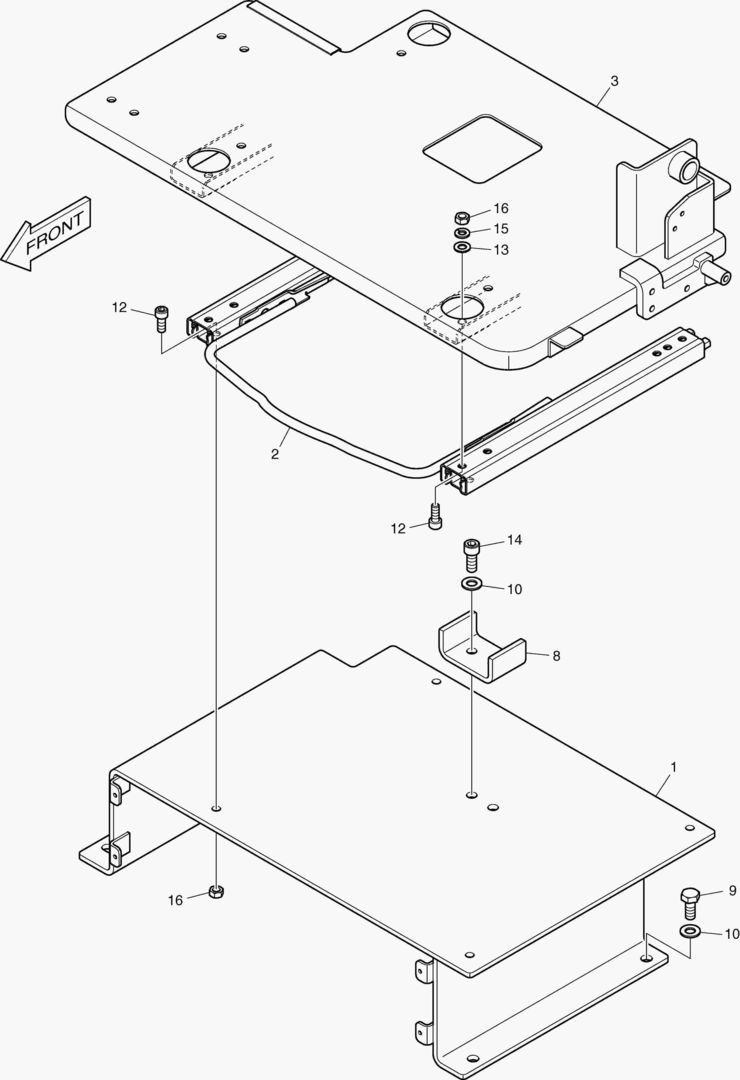 3

FRONT

16
15
13

12

2

12

14

10

8

1

16

9

10