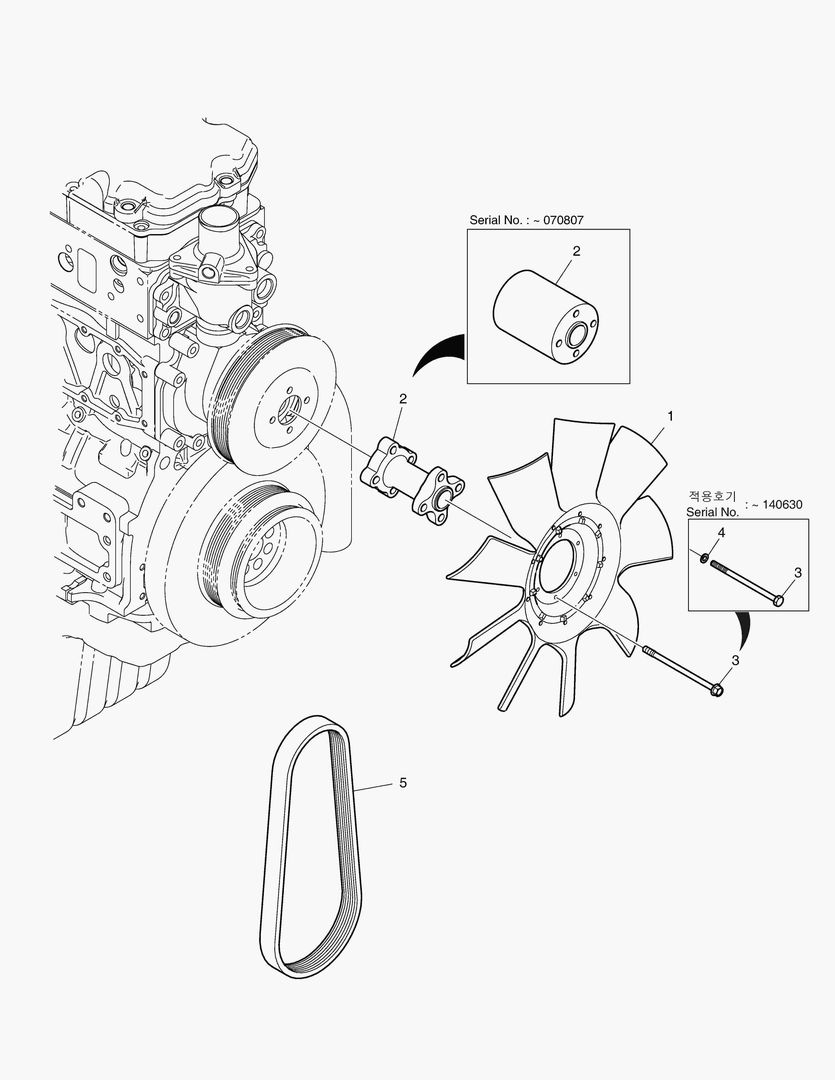 Serial No. : ~ 070807

2

2

1

적용호기
Serial No. : ~ 140630

4

3

3

5