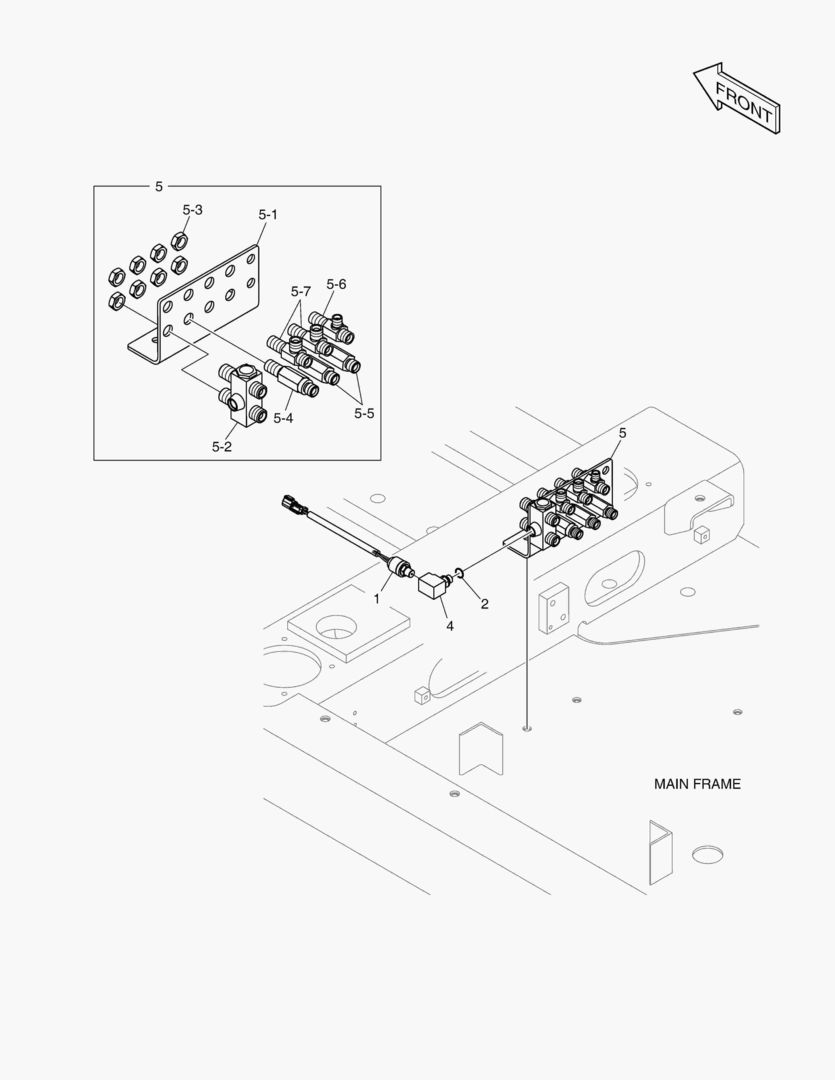 FRONT

5
5-3
5-1
5-7
5-6
5-4
5-5
5-2

5
1
2
4

MAIN FRAME