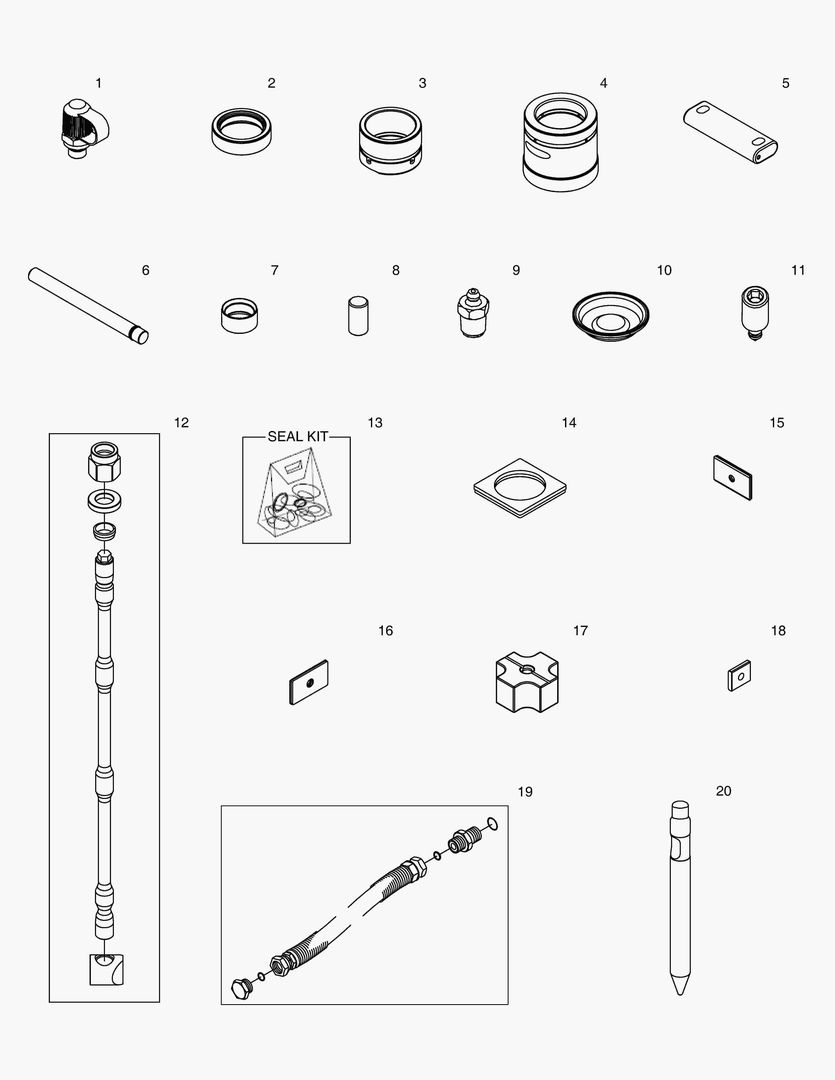 1
2
3
4
5
6
7
8
9
10
11
12
SEAL KIT
13
14
15
16
17
18
19
20