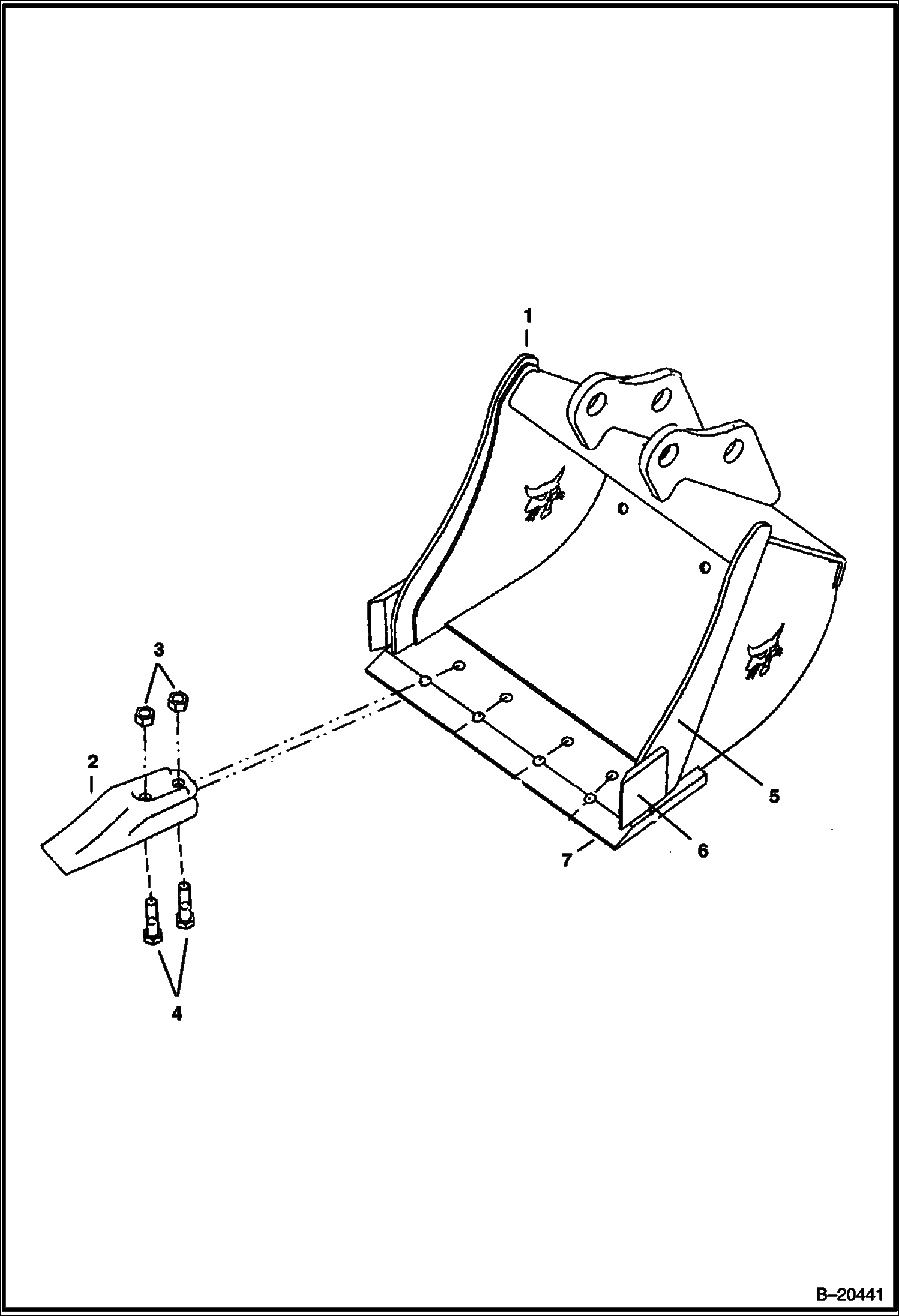 1
3
2
5
6
7
4
B–20441