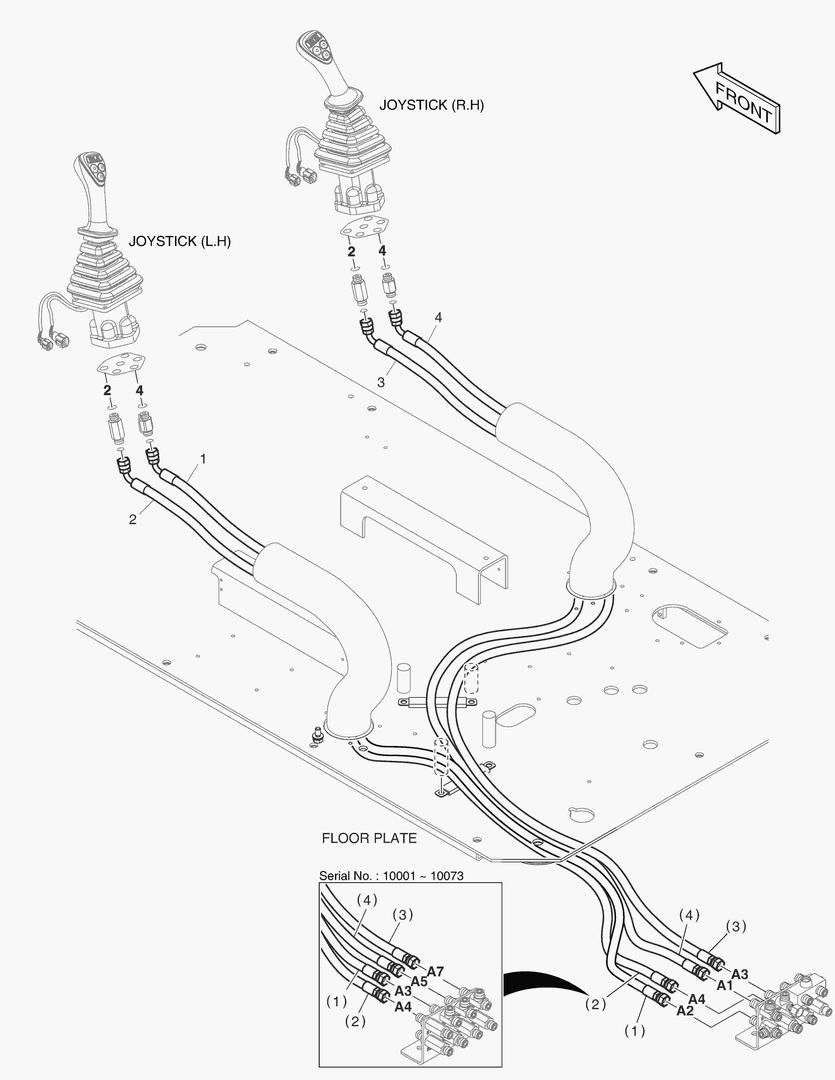 FRONT

JOYSTICK (R.H)

JOYSTICK (L.H)

2
4
4
3

2
4
1
2

FLOOR PLATE

Serial No. : 10001 ~ 10073

(4)
(3)
A7
A5
A3
A4
(1)
(2)

(4)
(3)
A3
A1
A4
A2
(2)
(1)