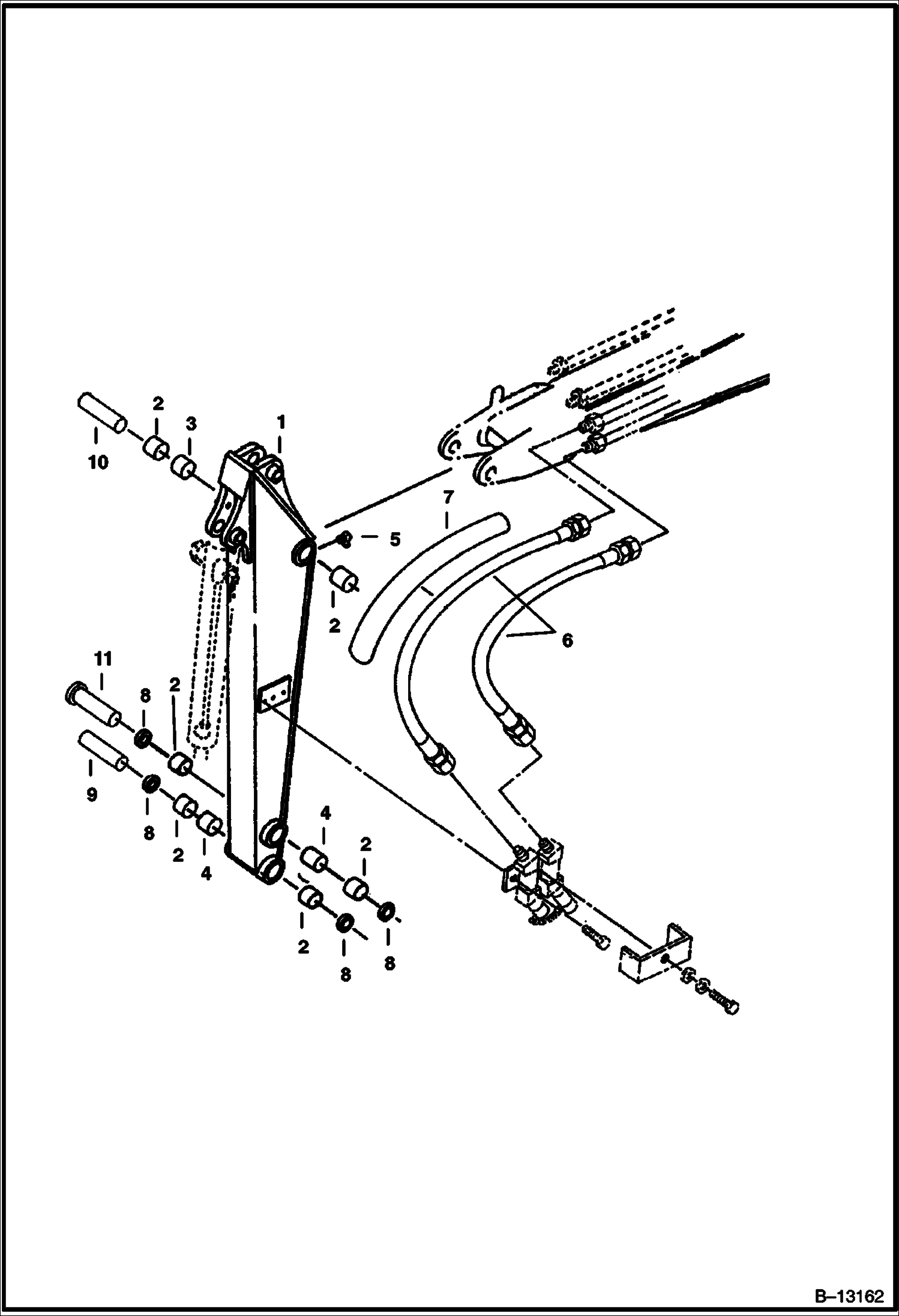 2
3
1
10
7
5
2
6
11
8
2
9
8
2
4
4
2
2
8
8
B–13162