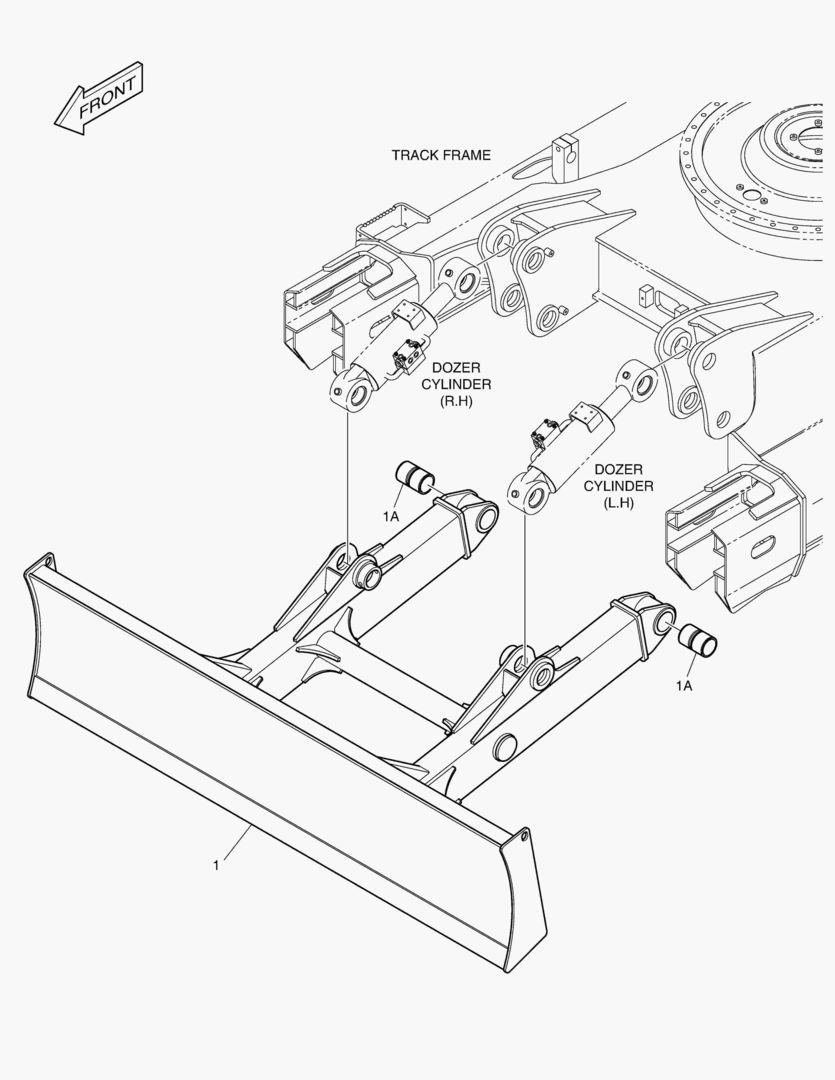 FRONT

TRACK FRAME

DOZER CYLINDER (R.H)

DOZER CYLINDER (L.H)

1A

1A

1