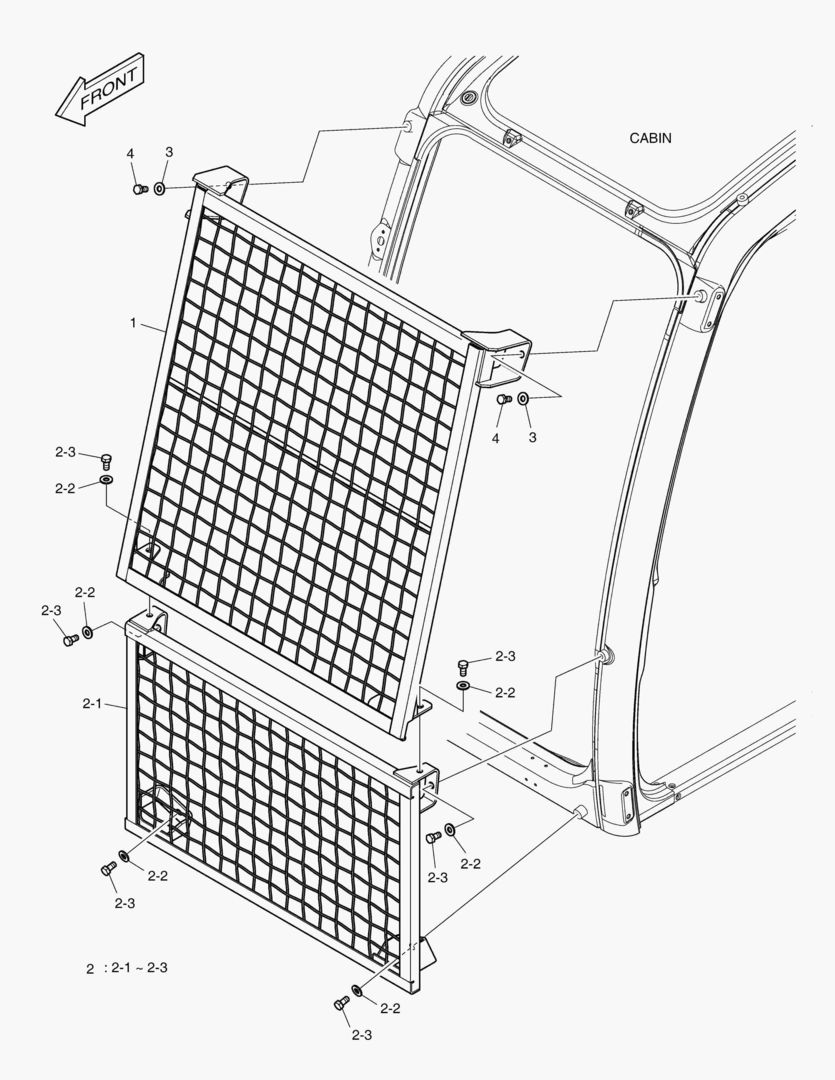 FRONT

CABIN

4
3

1

4
3

2-3
2-2

2-2
2-3

2-3
2-2

2-1

2-2
2-3

2-2
2-3

2 : 2-1 ~ 2-3

2-2
2-3