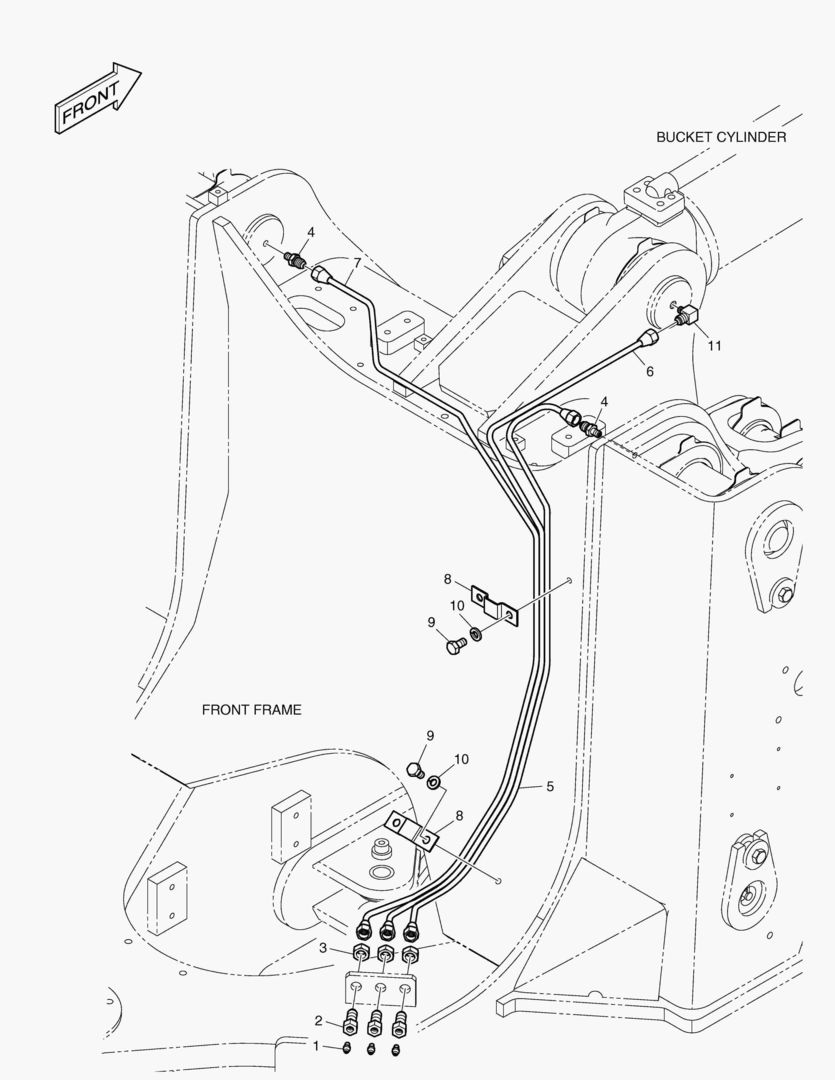 FRONT

BUCKET CYLINDER

4
7
11
6
4
8
10
9
FRONT FRAME
9
10
5
8
3
2
1