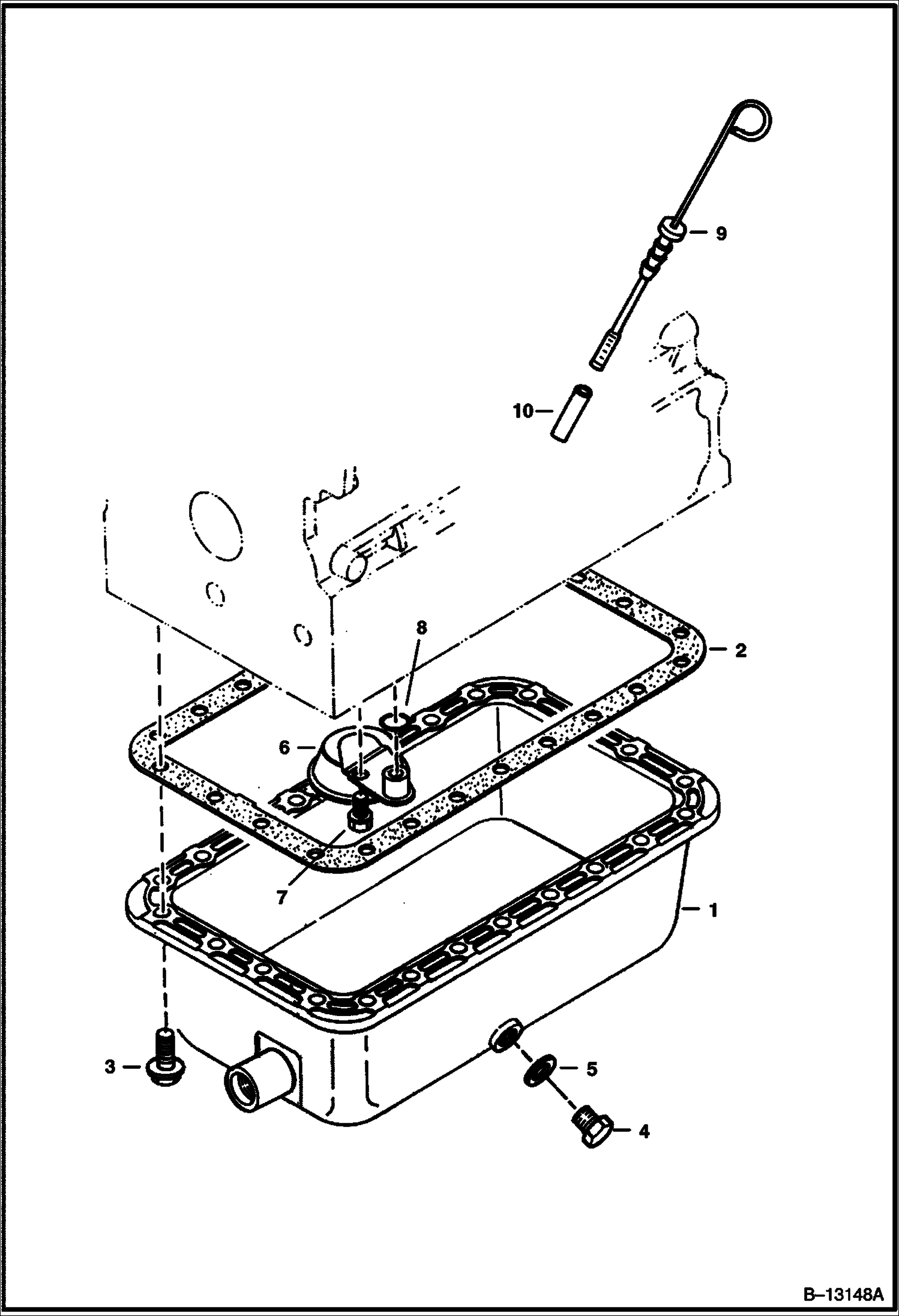 9

10

8

2

6

7

1

3

5

4

B–13148A