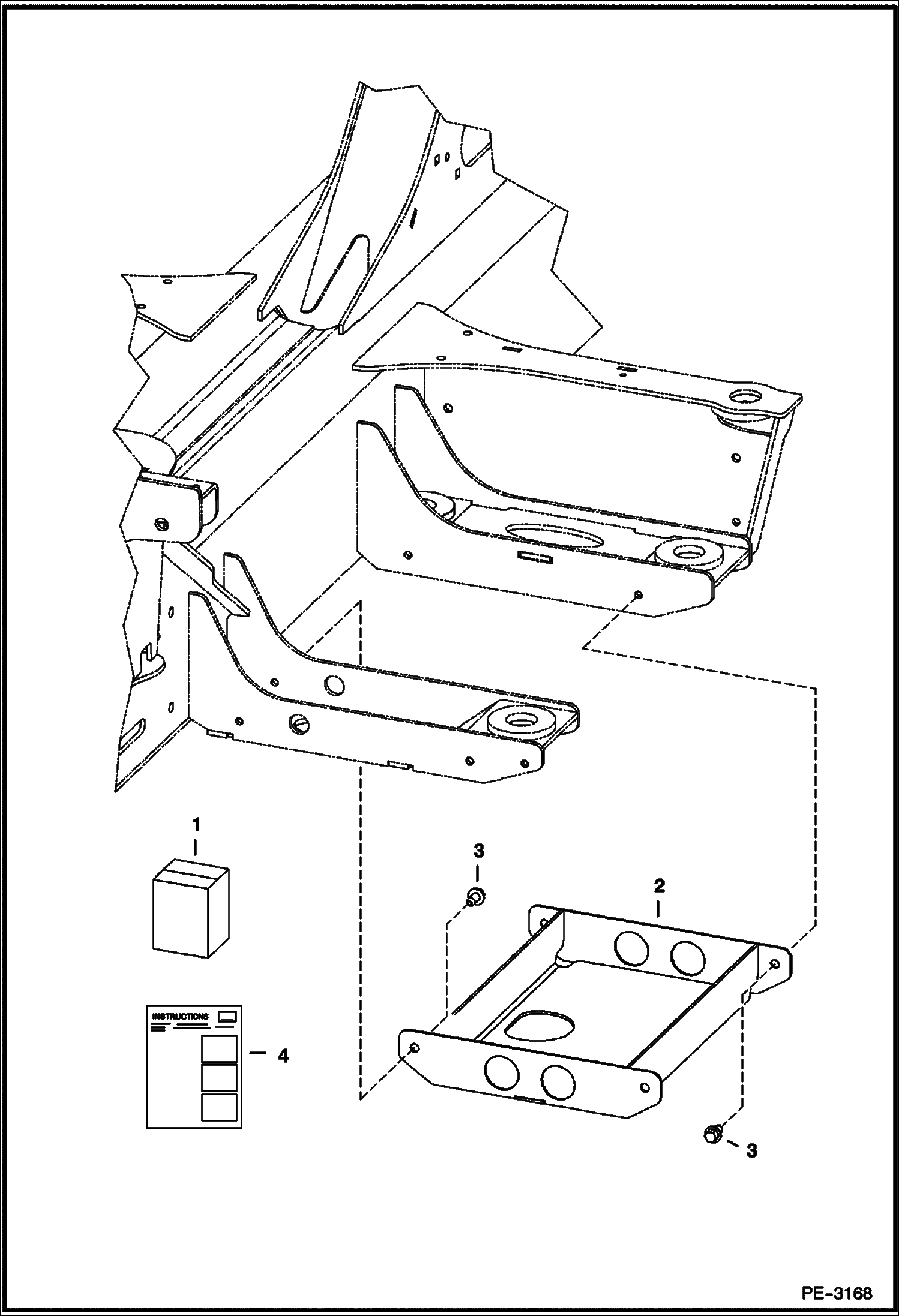 1

3

2

INSTRUCTIONS

4

3

PE-3168