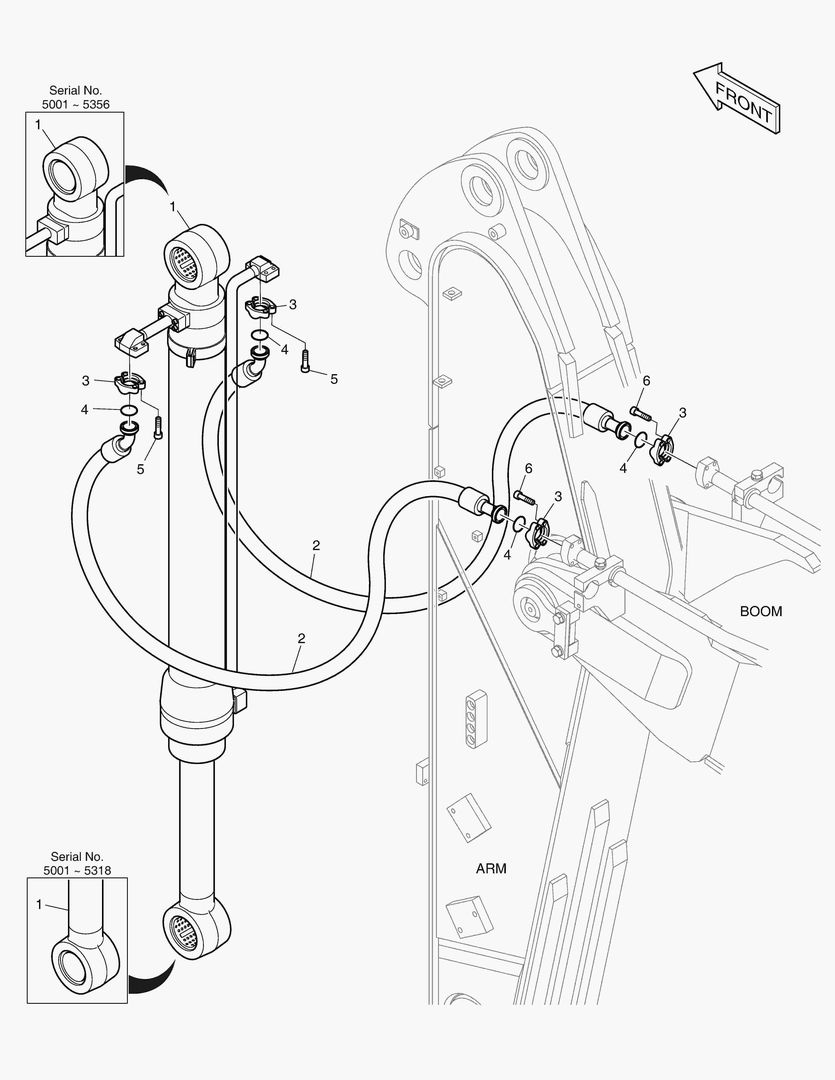 Serial No.
5001 ~ 5356

1

FRONT

1

3

4

5

3

4

5

6

3

4

6

3

4

2

2

BOOM

ARM

Serial No.
5001 ~ 5318

1