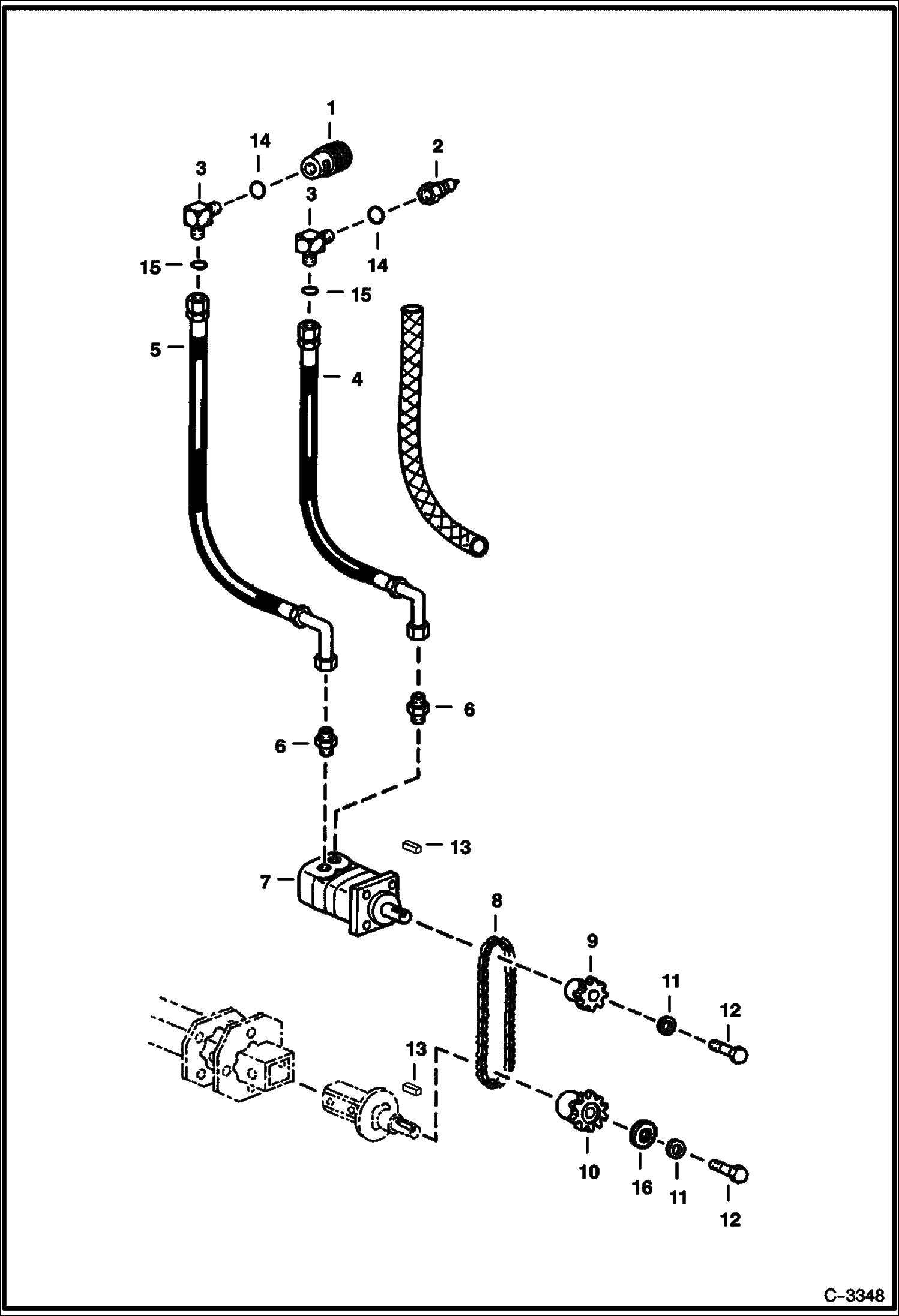 1
14
2
3
3
14
15
15
5
4
6
6
13
7
8
9
11
12
13
10
16
11
12
C–3348