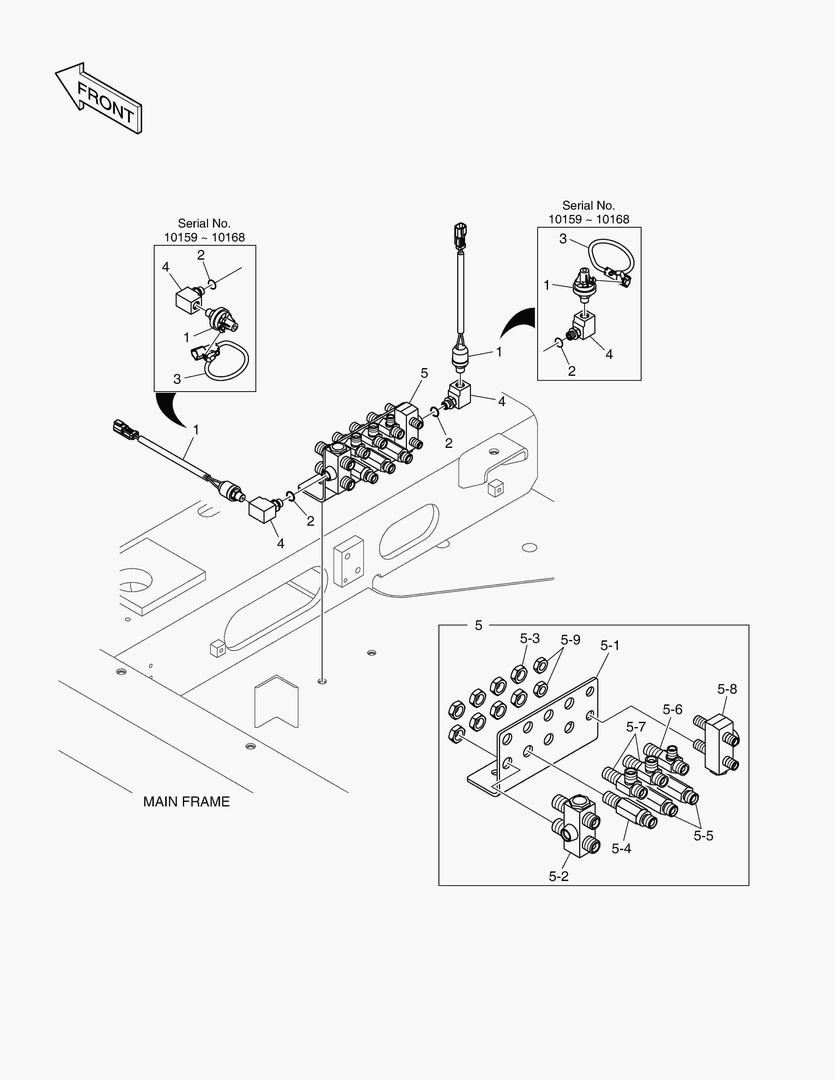 FRONT

Serial No.
10159 ~ 10168

4
2
1
3

Serial No.
10159 ~ 10168

3
1
4
2

1
5
4
2
1
2
4

MAIN FRAME

5
5-3
5-9
5-1
5-8
5-6
5-7
5-5
5-4
5-2