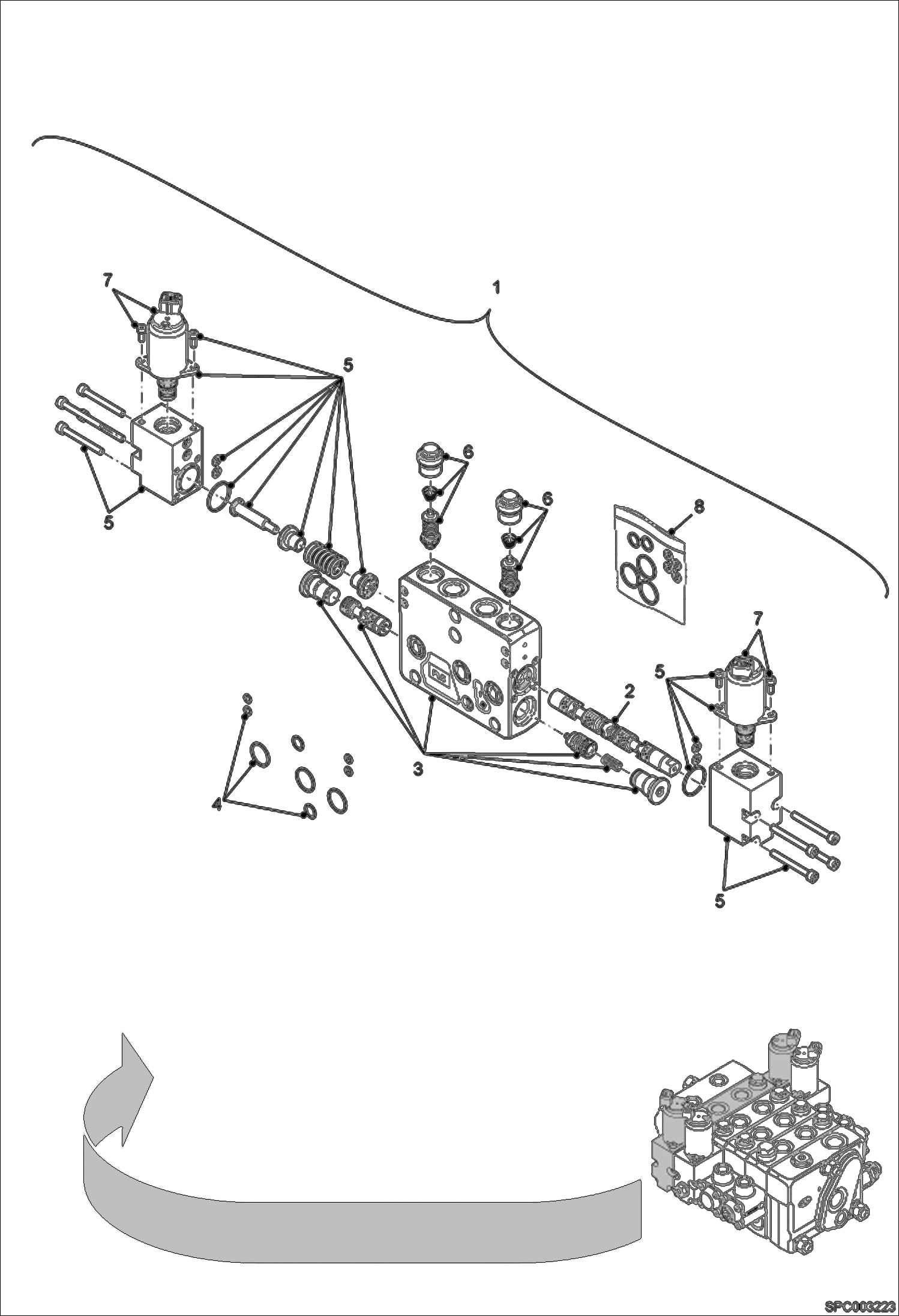 1

7

5

5

6

6

8

7

5

2

3

4

5

SPC003223