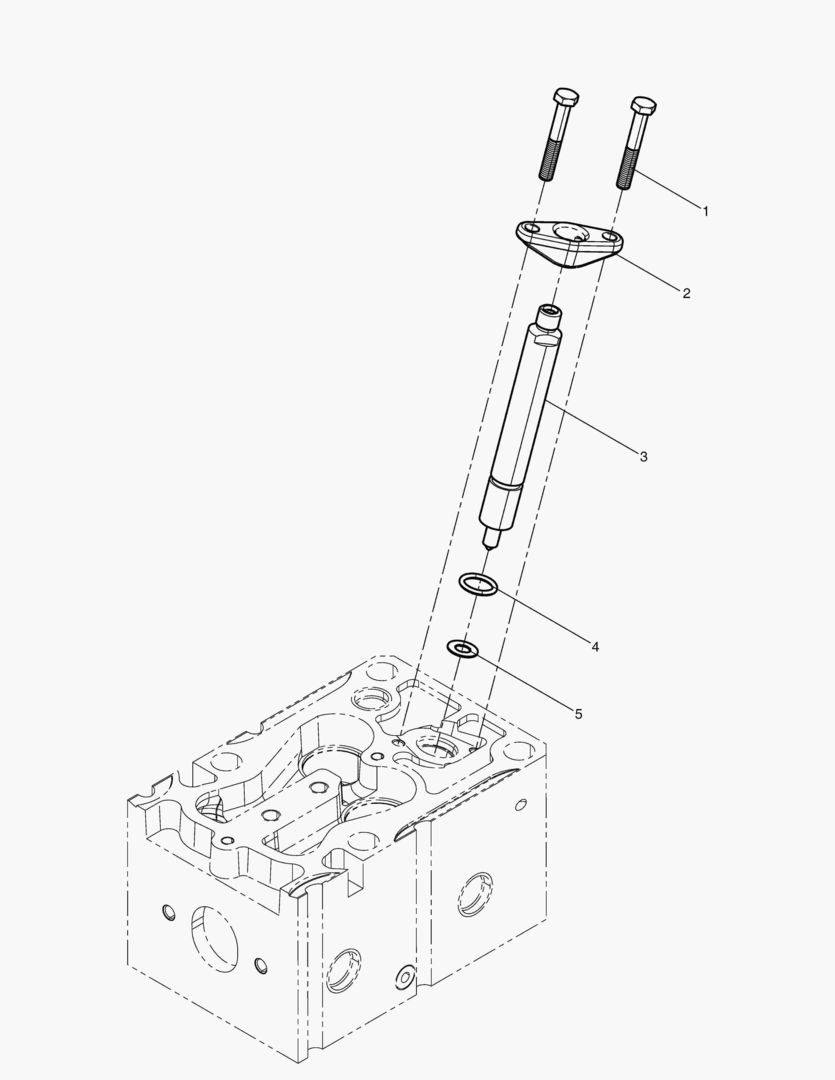 1
2
3
4
5